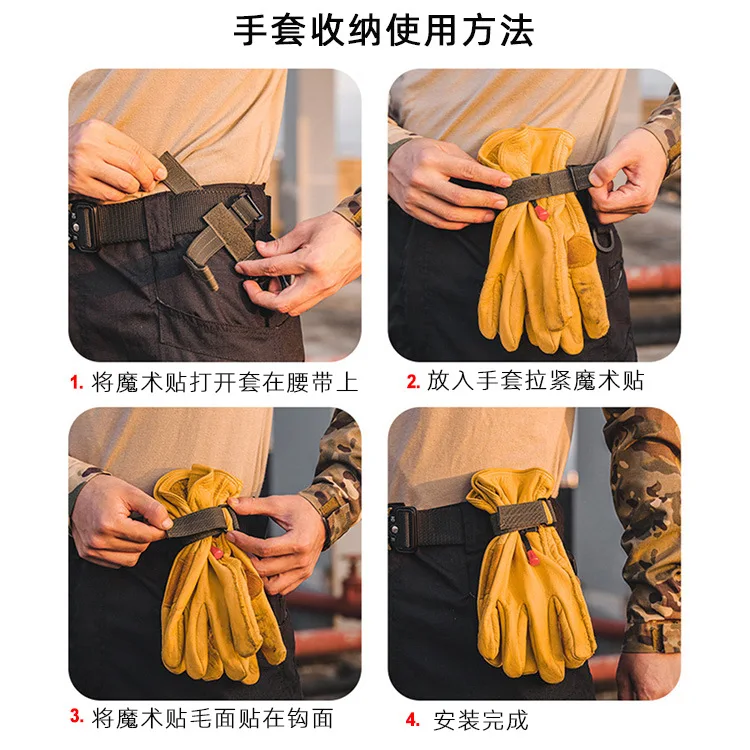 手套收纳使用方法

1. 将魔术贴打开套在腰带上

2. 放入手套拉紧魔术贴

3. 将魔术贴毛面贴在钩面

4. 安装完成