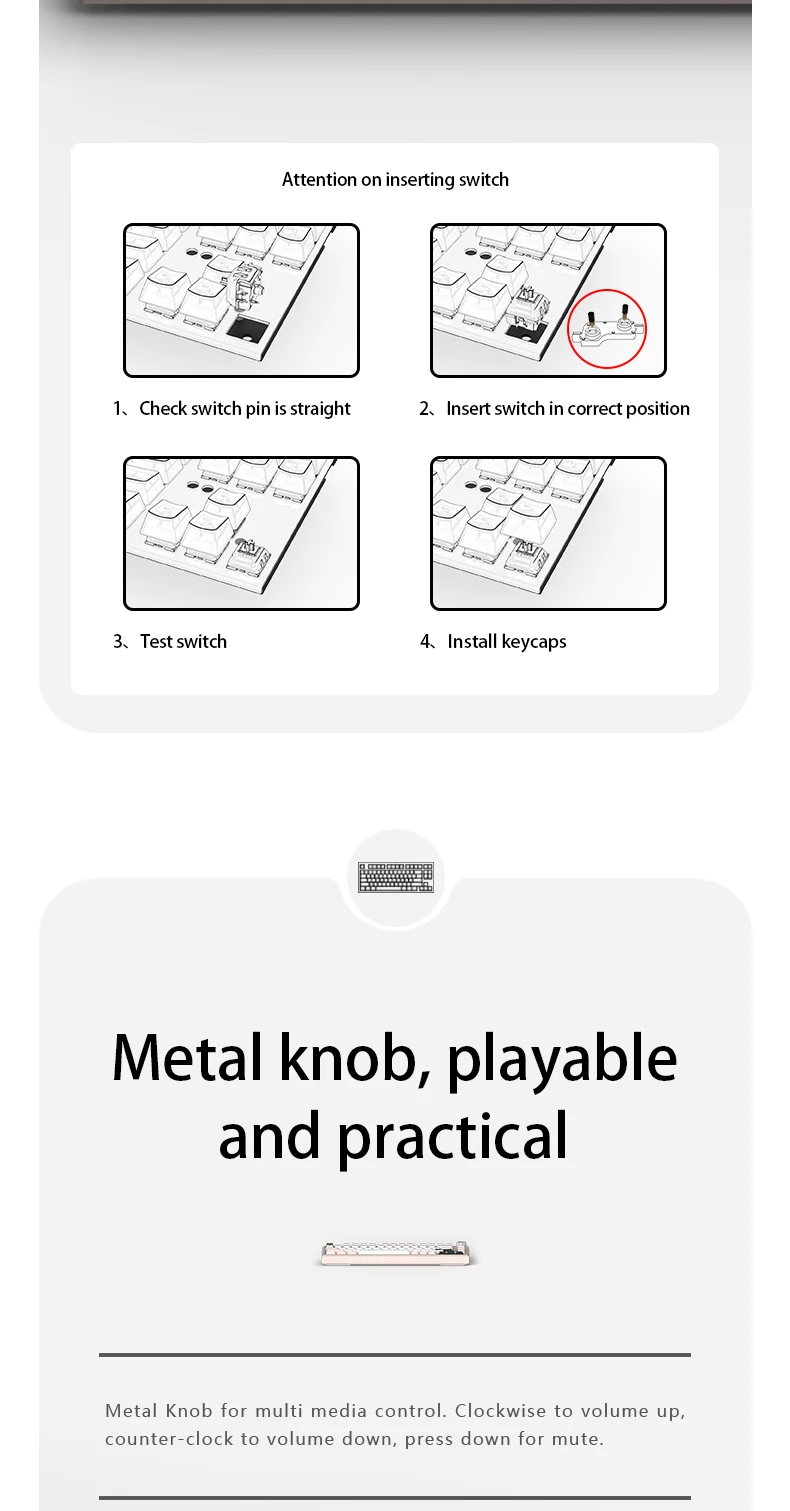 Attention on inserting switch

1、Check switch pin is straight

2、Insert switch in correct position

3、Test switch

4、Install keycaps

Metal knob, playable and practical

Metal Knob for multi media control. Clockwise to volume up, counter-clock to volume down, press down for mute.