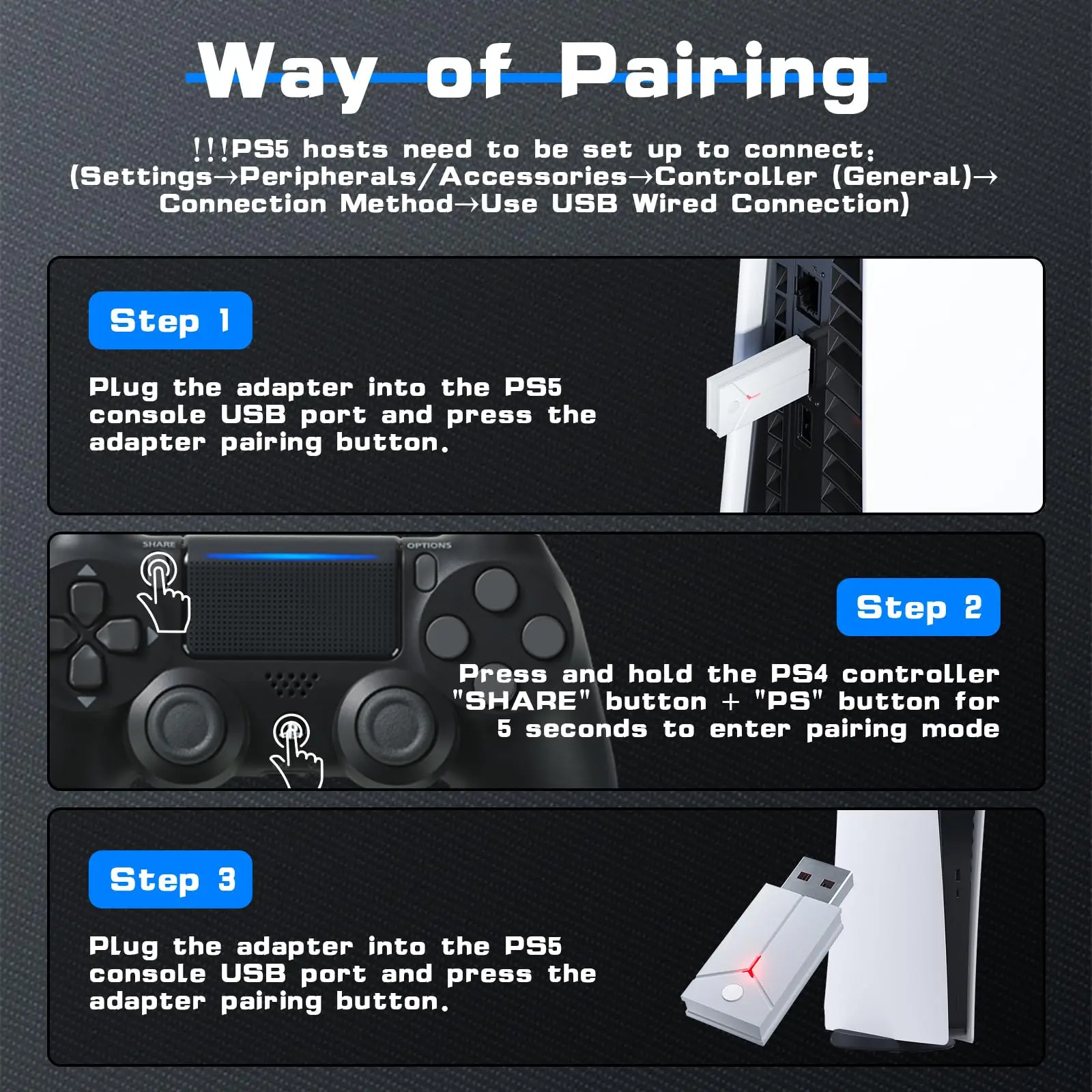 Way of Pairing

!!!PS5 hosts need to be set up to connect: (Settings→Peripherals/Accessories→Controller (General)→ Connection Method→Use USB Wired Connection)

Step 1

Plug the adapter into the PS5 console USB port and press the adapter pairing button.

SHARE

OPTIONS

Step 2

Press and hold the PS4 controller "SHARE" button + "PS" button for 5 seconds to enter pairing mode

Step 3

Plug the adapter into the PS5 console USB port and press the adapter pairing button.