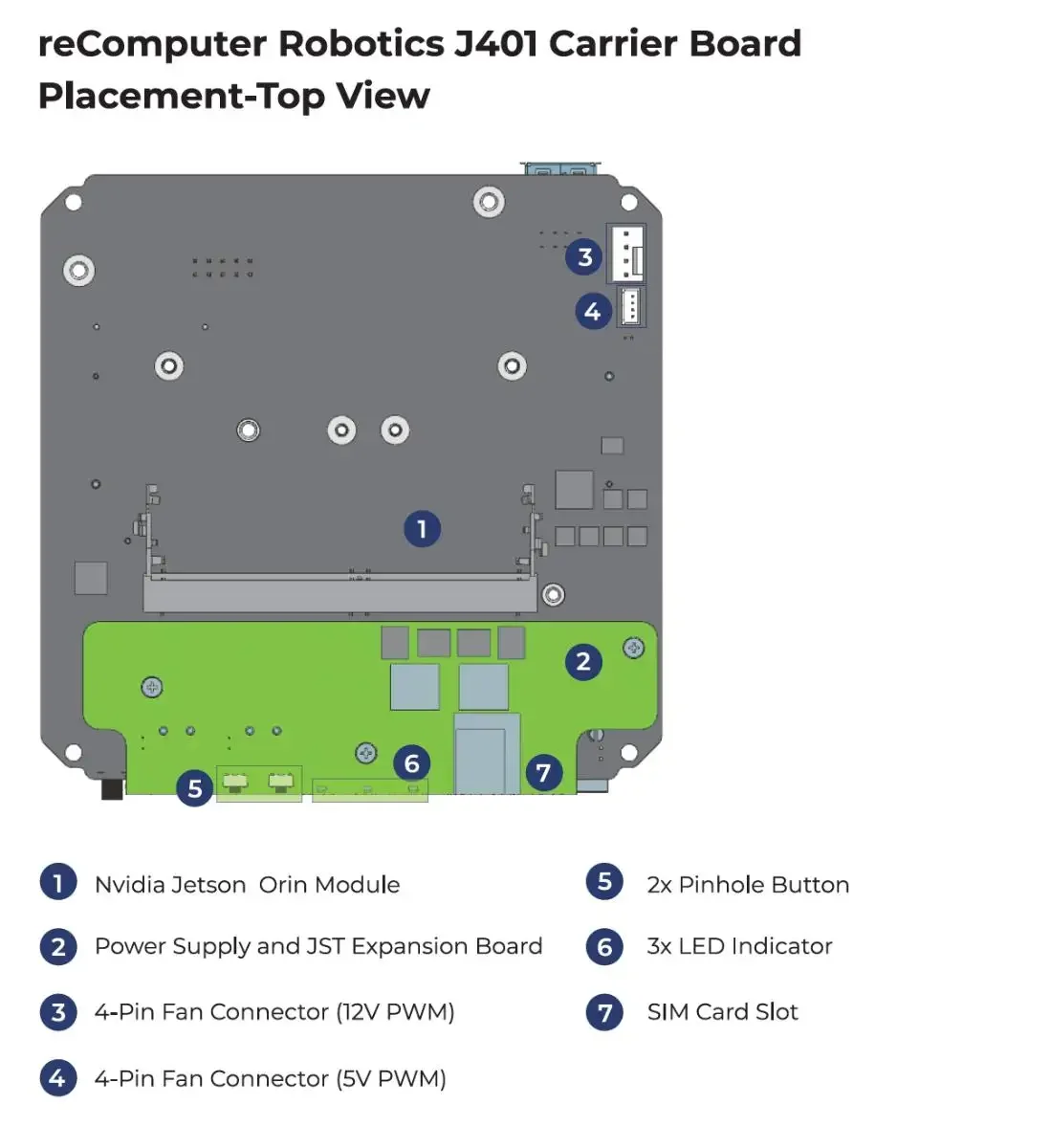 reComputer Robotics J401 Carrier Board Placement-Top View

3
4
1
2
6
7
5

1 Nvidia Jetson Orin Module
2 Power Supply and JST Expansion Board
3 4-Pin Fan Connector (12V PWM)
4 4-Pin Fan Connector (5V PWM)

5 2x Pinhole Button
6 3x LED Indicator
7 SIM Card Slot