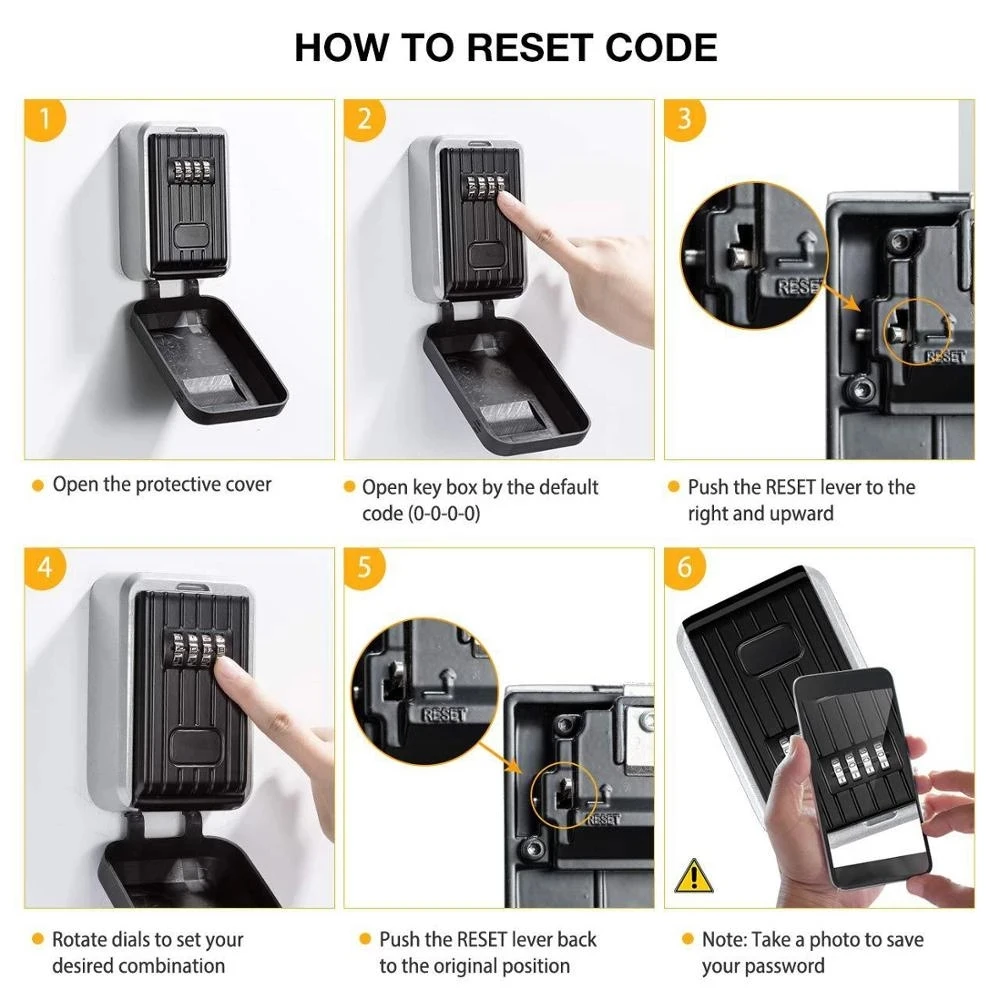 HOW TO RESET CODE

1

Open the protective cover

2

Open key box by the default code (0-0-0-0)

3

RESET

RESET

Push the RESET lever to the right and upward

4

Rotate dials to set your desired combination

5

RESET

RESET

Push the RESET lever back to the original position

6

Note: Take a photo to save your password