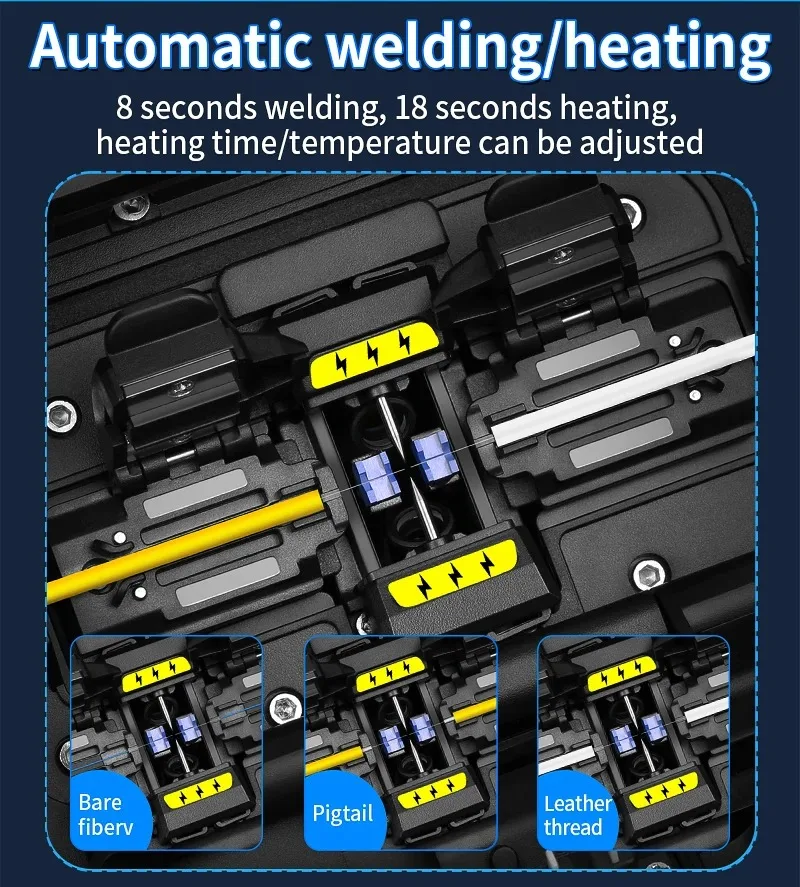 Automatic welding/heating

8 seconds welding, 18 seconds heating, heating time/temperature can be adjusted

Bare fiberv

Pigtail

Leather thread