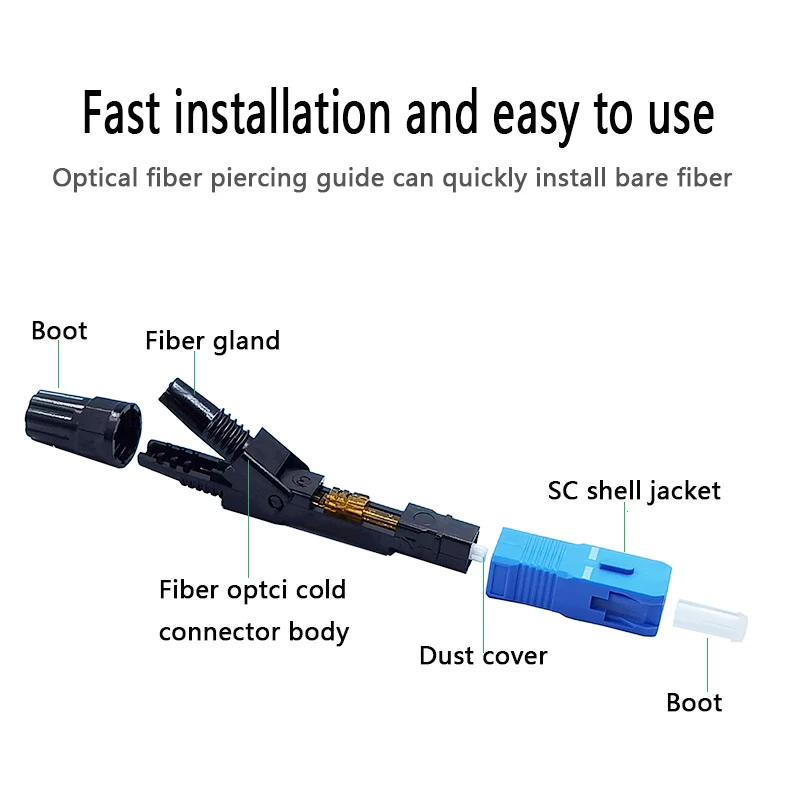 Fast installation and easy to use

Optical fiber piercing guide can quickly install bare fiber

Boot

Fiber gland

SC shell jacket

Fiber optci cold connector body

Dust cover

Boot