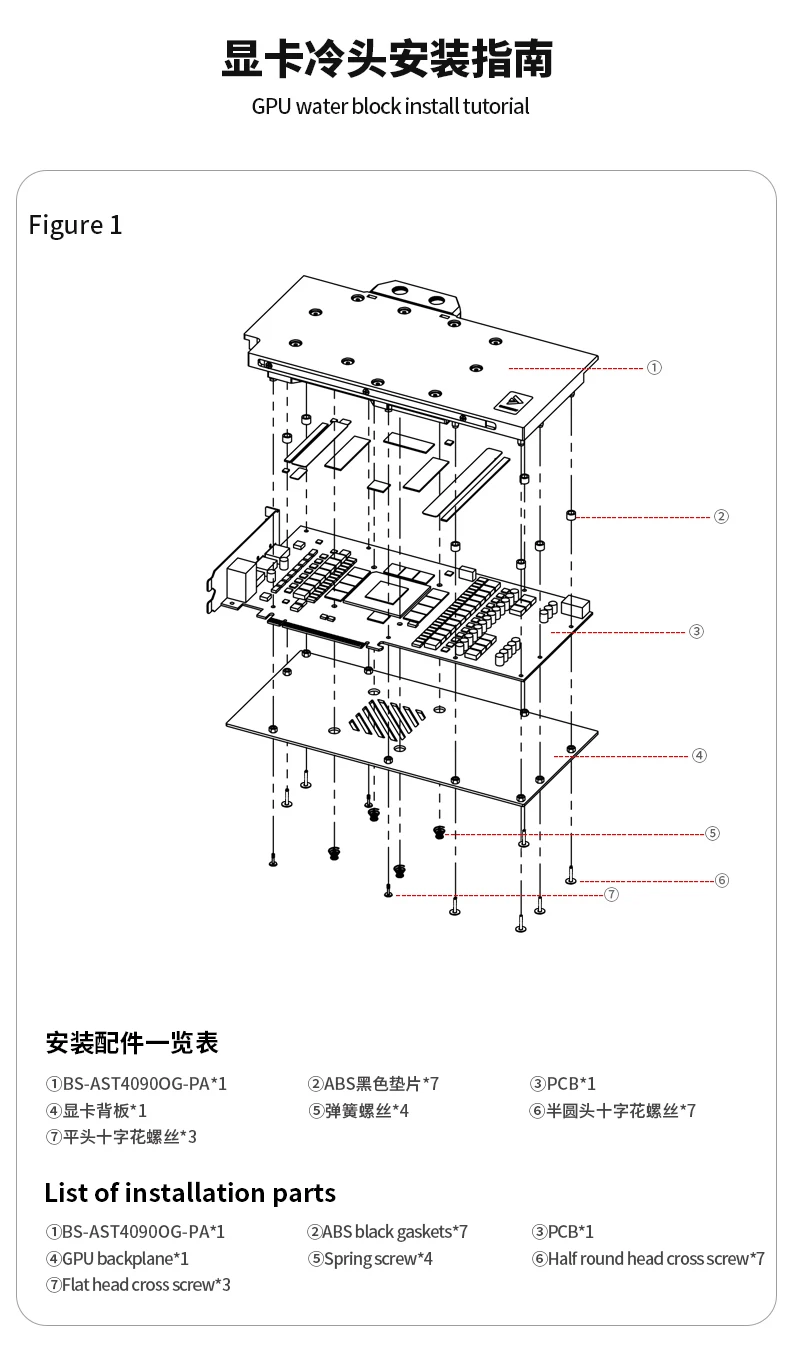 显卡冷头安装指南
GPU water block install tutorial

Figure 1

①
②
③
④
⑤
⑥
⑦

安装配件一览表

①BS-AST4090OG-PA*1
②ABS黑色垫片*7
③PCB*1
④显卡背板*1
⑤弹簧螺丝*4
⑥半圆头十字花螺丝*7
⑦平头十字花螺丝*3

List of installation parts

①BS-AST4090OG-PA*1
②ABS black gaskets*7
③PCB*1
④GPU backplane*1
⑤Spring screw*4
⑥Half round head cross screw*7
⑦Flat head cross screw*3