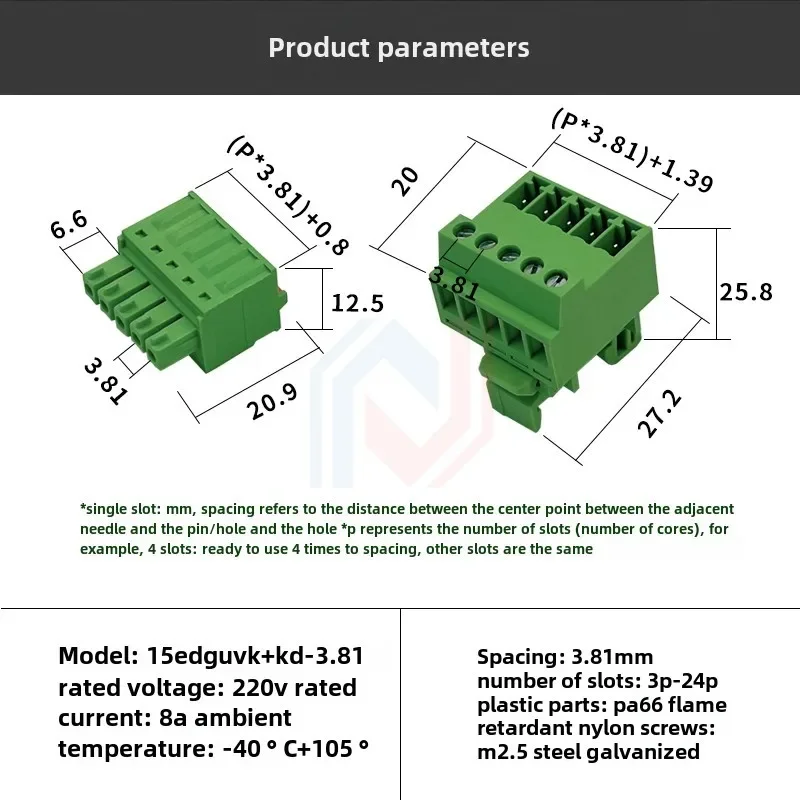 Product parameters

(P*3.81)+0.8

6.6

12.5

3.81

20.9

(P*3.81)+1.39

20

3.81

25.8

27.2

*single slot: mm, spacing refers to the distance between the center point between the adjacent needle and the pin/hole and the hole *p represents the number of slots (number of cores), for example, 4 slots: ready to use 4 times to spacing, other slots are the same

Model: 15edguvk+kd-3.81 rated voltage: 220v rated current: 8a ambient temperature: -40 ° C+105 °

Spacing: 3.81mm number of slots: 3p-24p plastic parts: pa66 flame retardant nylon screws: m2.5 steel galvanized