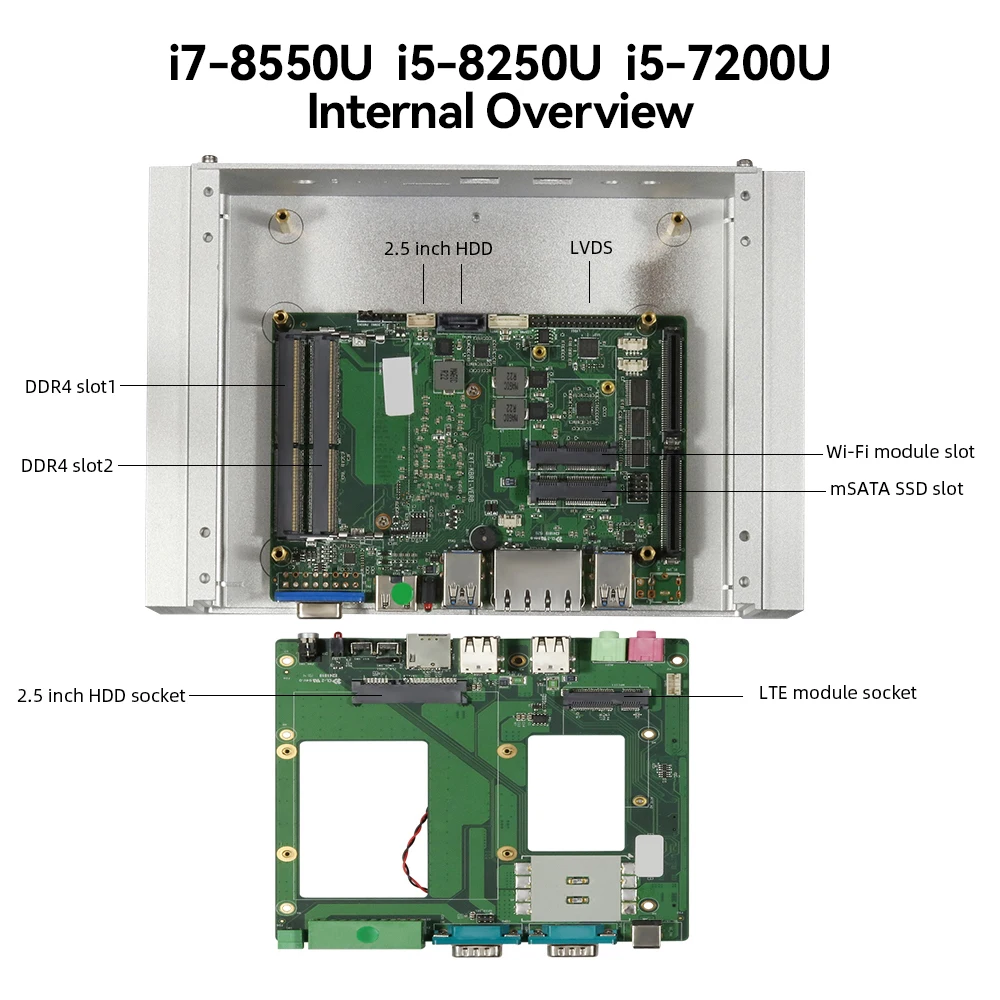 i7-8550U i5-8250U i5-7200U
Internal Overview

2.5 inch HDD
LVDS
DDR4 slot1
DDR4 slot2
Wi-Fi module slot
mSATA SSD slot
2.5 inch HDD socket
LTE module socket