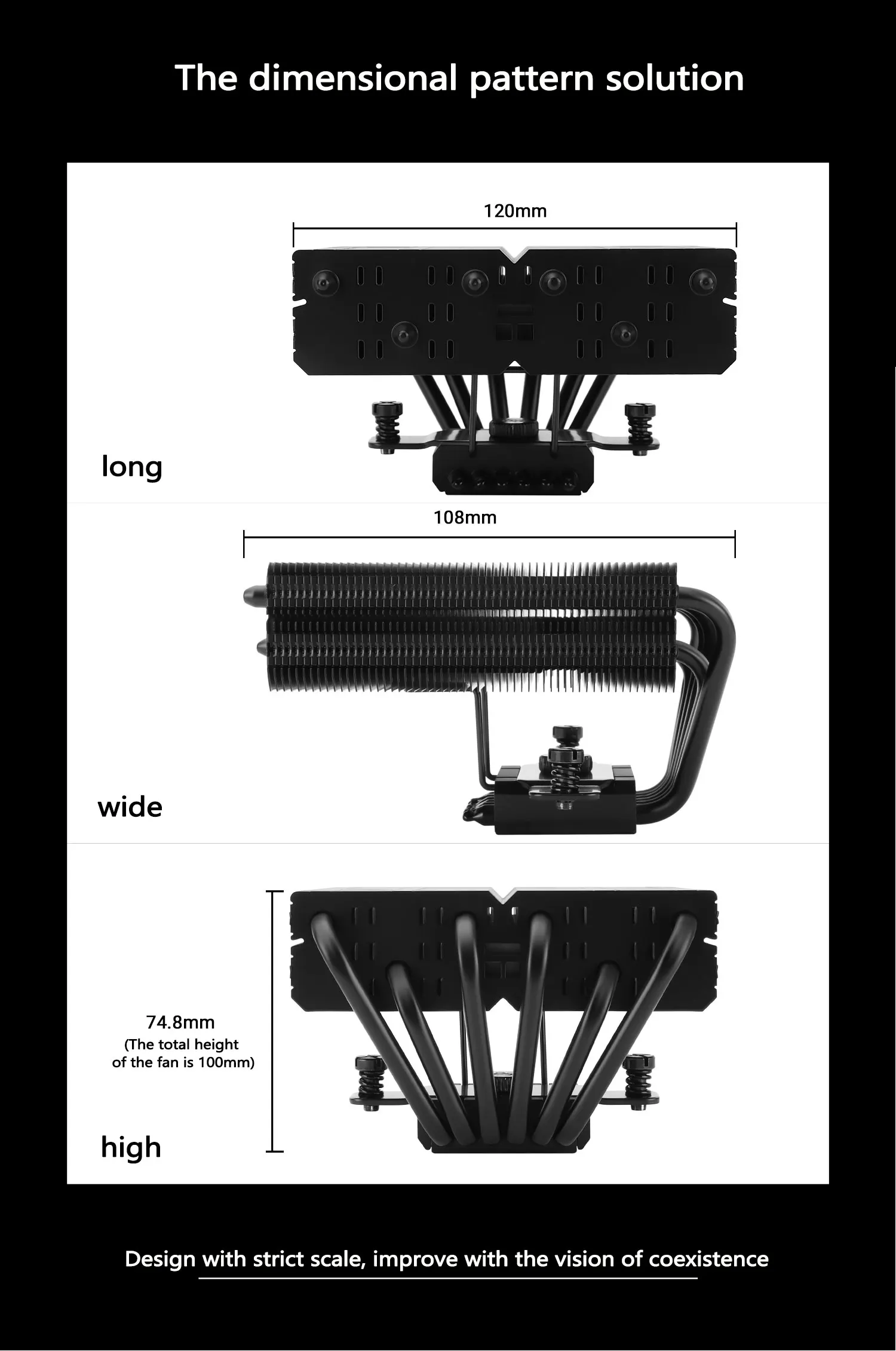 The dimensional pattern solution

120mm

long

108mm

wide

74.8mm
(The total height of the fan is 100mm)

high

Design with strict scale, improve with the vision of coexistence