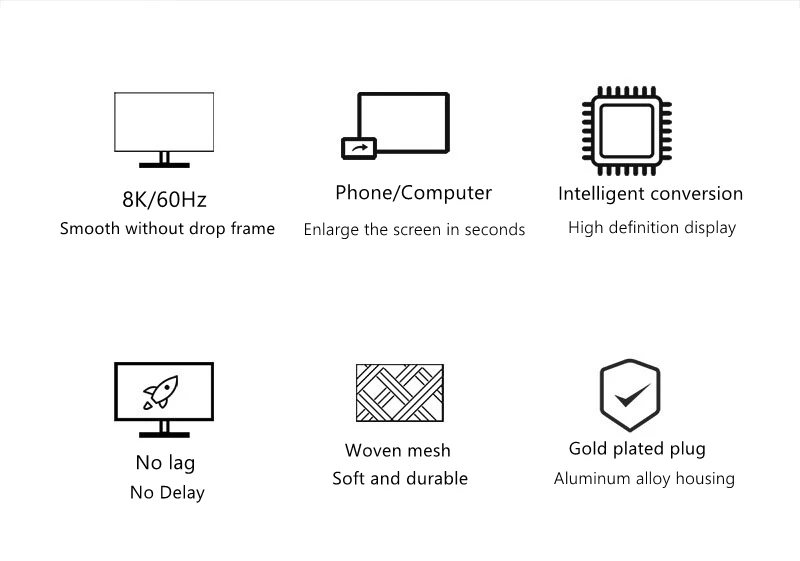 8K/60Hz
Smooth without drop frame

Phone/Computer
Enlarge the screen in seconds

Intelligent conversion
High definition display

No lag
No Delay

Woven mesh
Soft and durable

Gold plated plug
Aluminum alloy housing