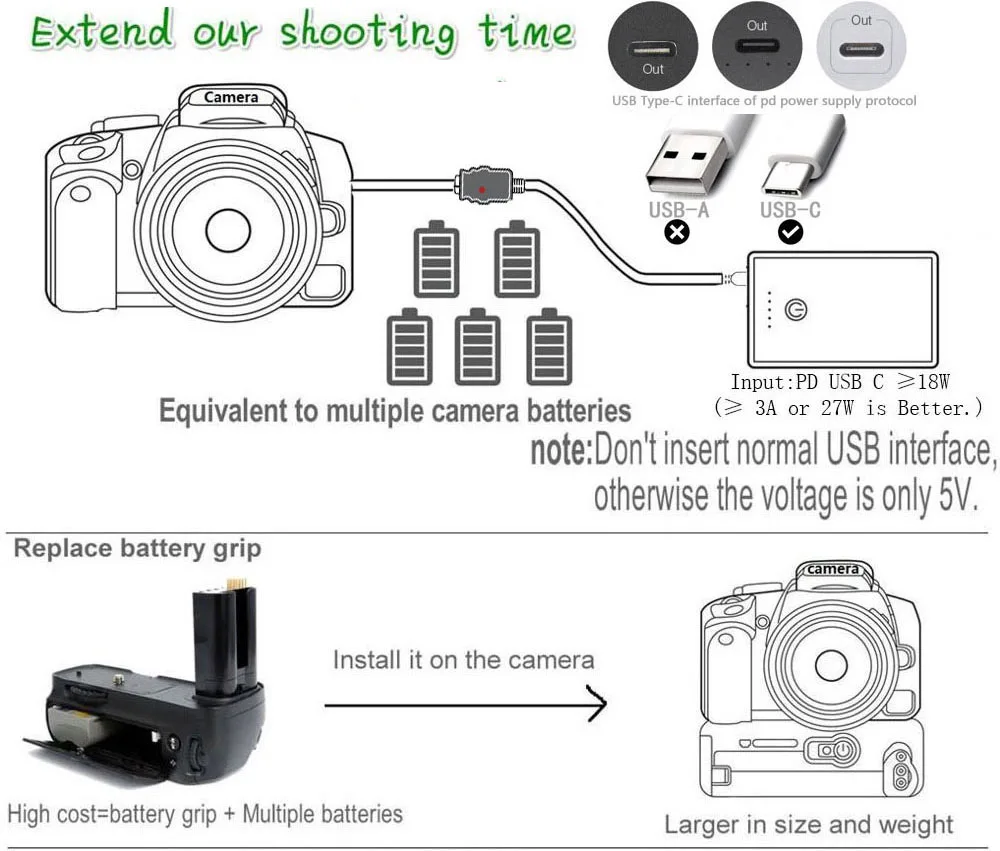 Extend our shooting time

Out Out Out

USB Type-C interface of pd power supply protocol

Camera

USB-A USB-C

Input:PD USB C ≥18W
(≥ 3A or 27W is Better.)

Equivalent to multiple camera batteries

note:Don't insert normal USB interface, otherwise the voltage is only 5V.

Replace battery grip

Install it on the camera

camera

High cost=battery grip + Multiple batteries

Larger in size and weight