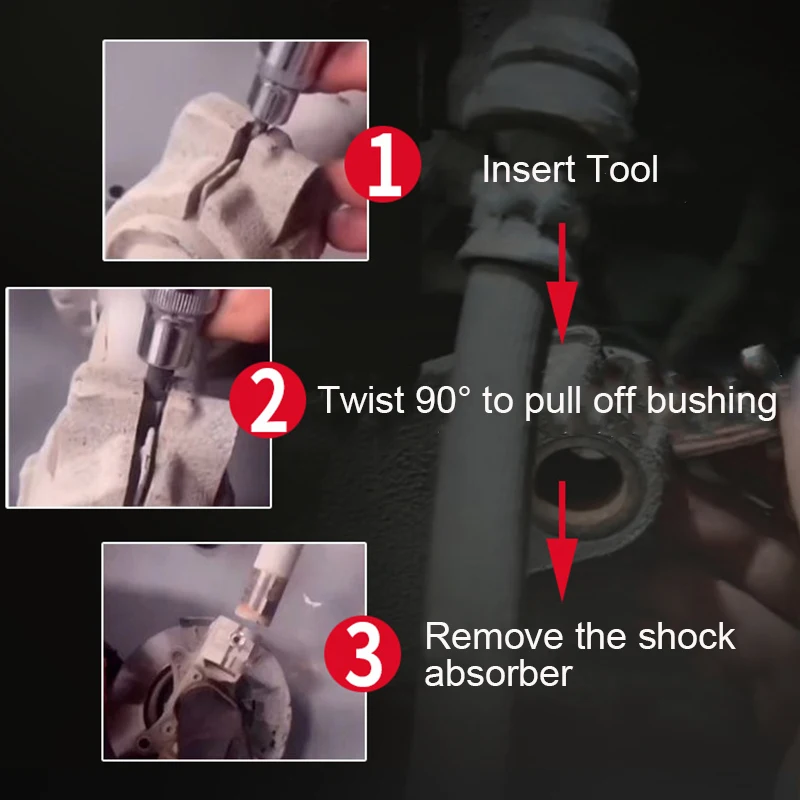 1 Insert Tool

2 Twist 90° to pull off bushing

3 Remove the shock absorber