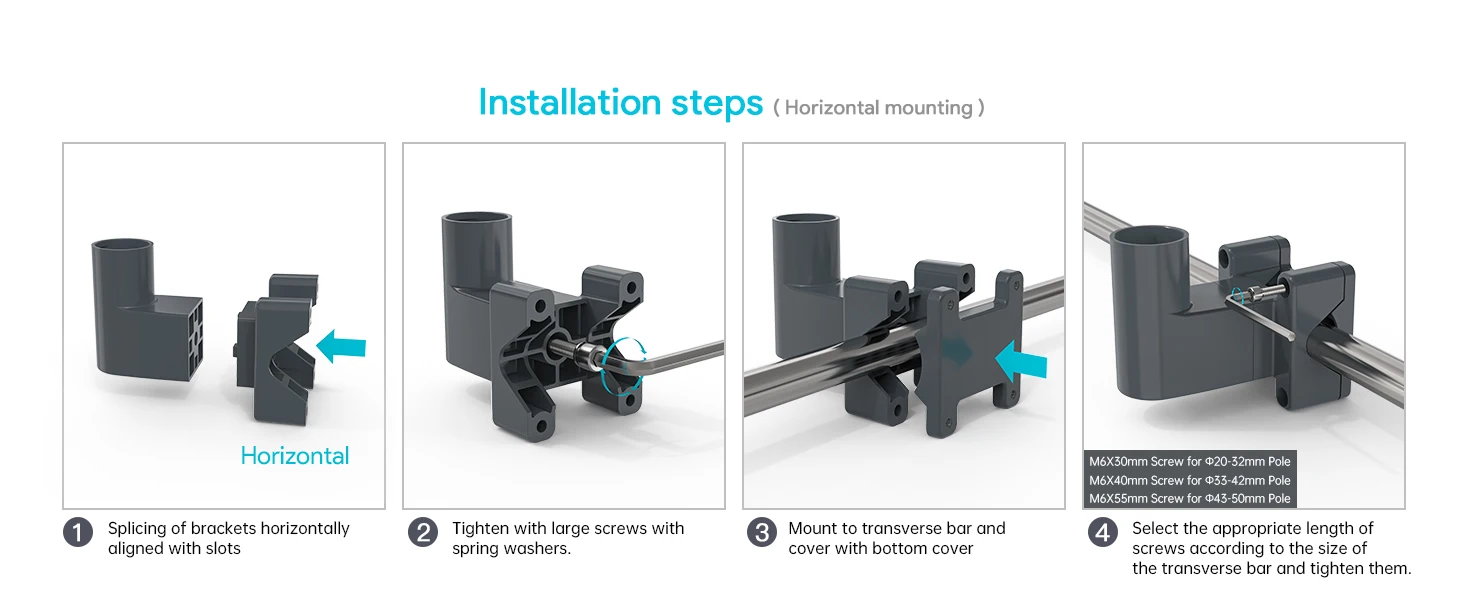 Installation steps ( Horizontal mounting )

Horizontal

1 Splicing of brackets horizontally aligned with slots

2 Tighten with large screws with spring washers.

3 Mount to transverse bar and cover with bottom cover

M6X30mm Screw for Φ20-32mm Pole
M6X40mm Screw for Φ33-42mm Pole
M6X55mm Screw for Φ43-50mm Pole

4 Select the appropriate length of screws according to the size of the transverse bar and tighten them.