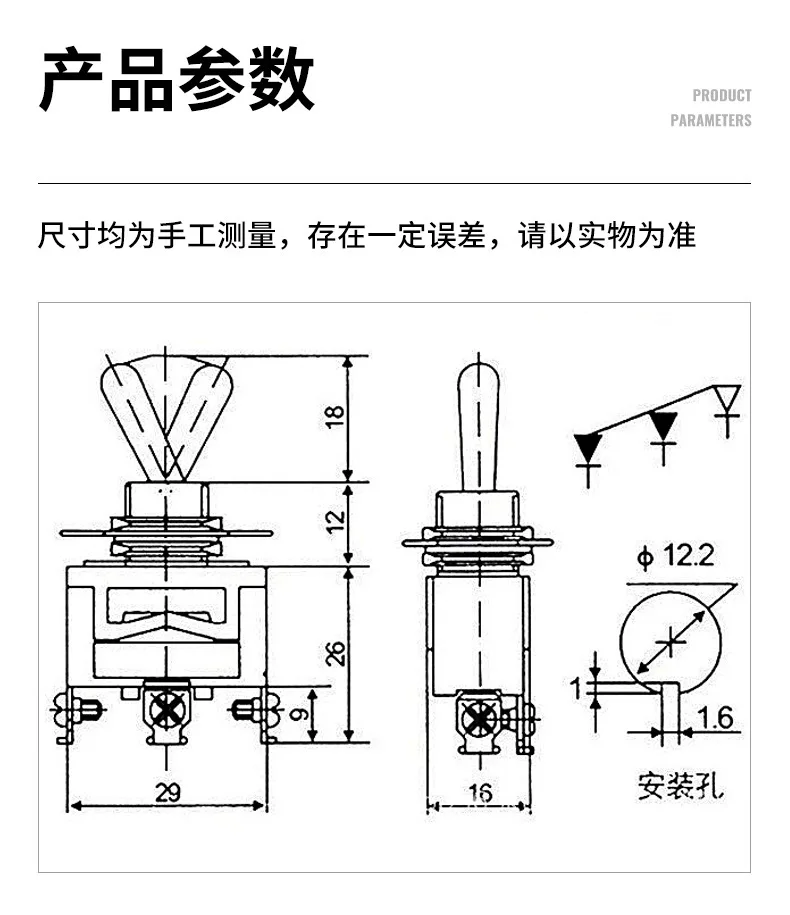 产品参数

PRODUCT PARAMETERS

尺寸均为手工测量，存在一定误差，请以实物为准

18

12

26

9

29

16

ϕ 12.2

1

1.6

安装孔