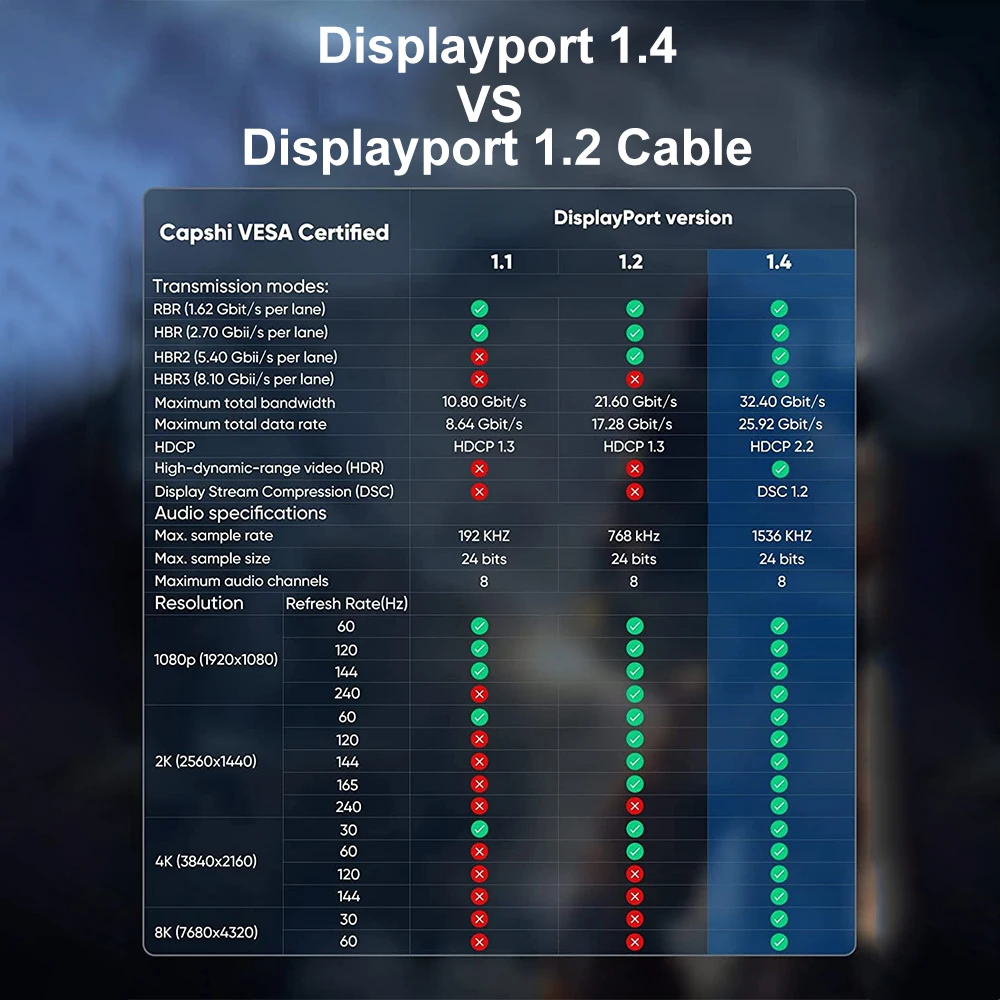 Displayport 1.4
VS
Displayport 1.2 Cable

| Capshi VESA Certified | | DisplayPort version | | |
|---|---|---|---|---|
| | | 1.1 | 1.2 | 1.4 |
| Transmission modes: | | | | |
| RBR (1.62 Gbit/s per lane) | | ✓ | ✓ | ✓ |
| HBR (2.70 Gbii/s per lane) | | ✓ | ✓ | ✓ |
| HBR2 (5.40 Gbii/s per lane) | | ✗ | ✓ | ✓ |
| HBR3 (8.10 Gbii/s per lane) | | ✗ | ✗ | ✓ |
| Maximum total bandwidth | | 10.80 Gbit/s | 21.60 Gbit/s | 32.40 Gbit/s |
| Maximum total data rate | | 8.64 Gbit/s | 17.28 Gbit/s | 25.92 Gbit/s |
| HDCP | | HDCP 1.3 | HDCP 1.3 | HDCP 2.2 |
| High-dynamic-range video (HDR) | | ✗ | ✗ | ✓ |
| Display Stream Compression (DSC) | | ✗ | ✗ | DSC 1.2 |
| Audio specifications | | | | |
| Max. sample rate | | 192 KHZ | 768 kHz | 1536 KHZ |
| Max. sample size | | 24 bits | 24 bits | 24 bits |
| Maximum audio channels | | 8 | 8 | 8 |
| Resolution | Refresh Rate(Hz) | | | |
| 1080p (1920x1080) | 60 | ✓ | ✓ | ✓ |
| | 120 | ✓ | ✓ | ✓ |
| | 144 | ✓ | ✓ | ✓ |
| | 240 | ✗ | ✓ | ✓ |
| 2K (2560x1440) | 60 | ✓ | ✓ | ✓ |
| | 120 | ✗ | ✓ | ✓ |
| | 144 | ✗ | ✓ | ✓ |
| | 165 | ✗ | ✓ | ✓ |
| | 240 | ✗ | ✗ | ✓ |
| 4K (3840x2160) | 30 | ✓ | ✓ | ✓ |
| | 60 | ✗ | ✓ | ✓ |
| | 120 | ✗ | ✗ | ✓ |
| | 144 | ✗ | ✗ | ✓ |
| 8K (7680x4320) | 30 | ✗ | ✗ | ✓ |
| | 60 | ✗ | ✗ | ✓ |