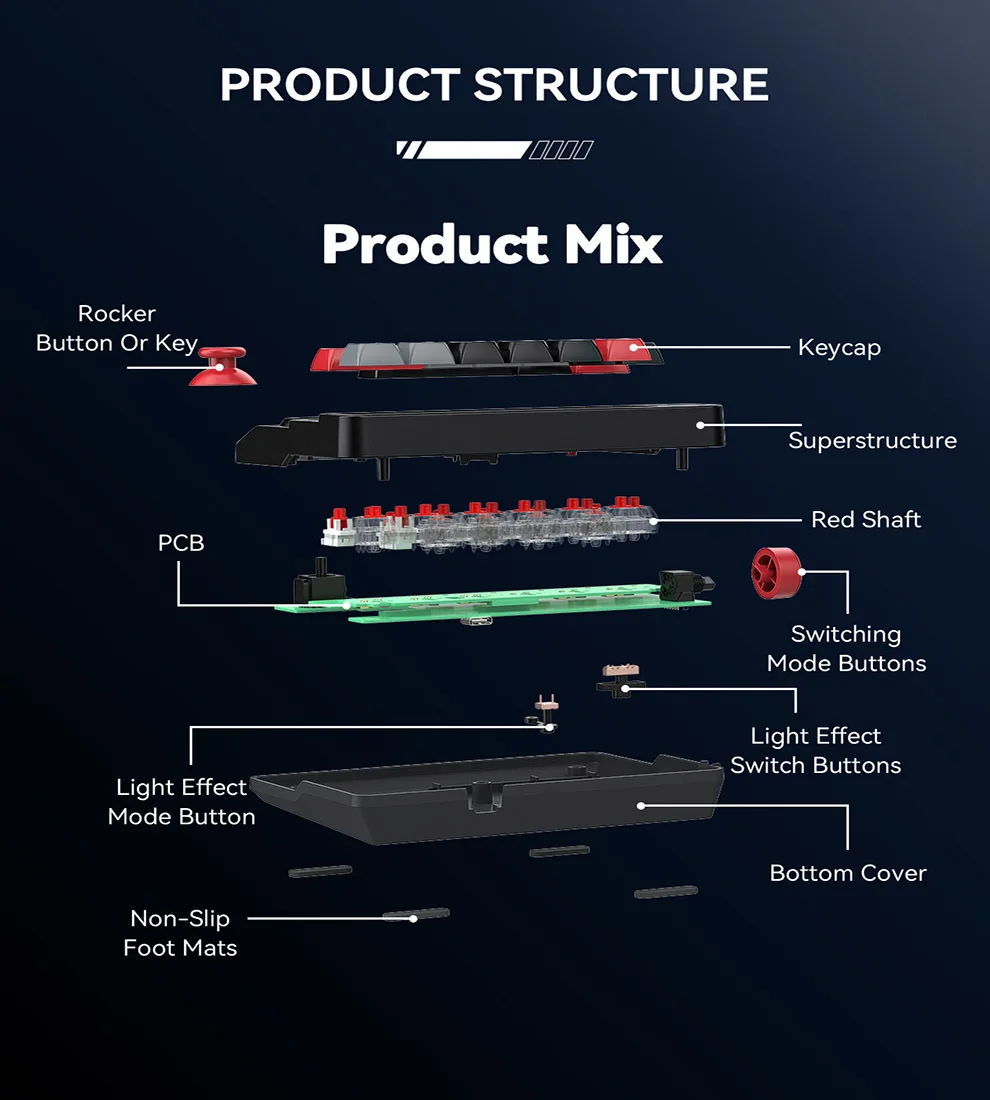 PRODUCT STRUCTURE

Product Mix

Rocker Button Or Key

Keycap

Superstructure

Red Shaft

PCB

Switching Mode Buttons

Light Effect Switch Buttons

Light Effect Mode Button

Bottom Cover

Non-Slip Foot Mats