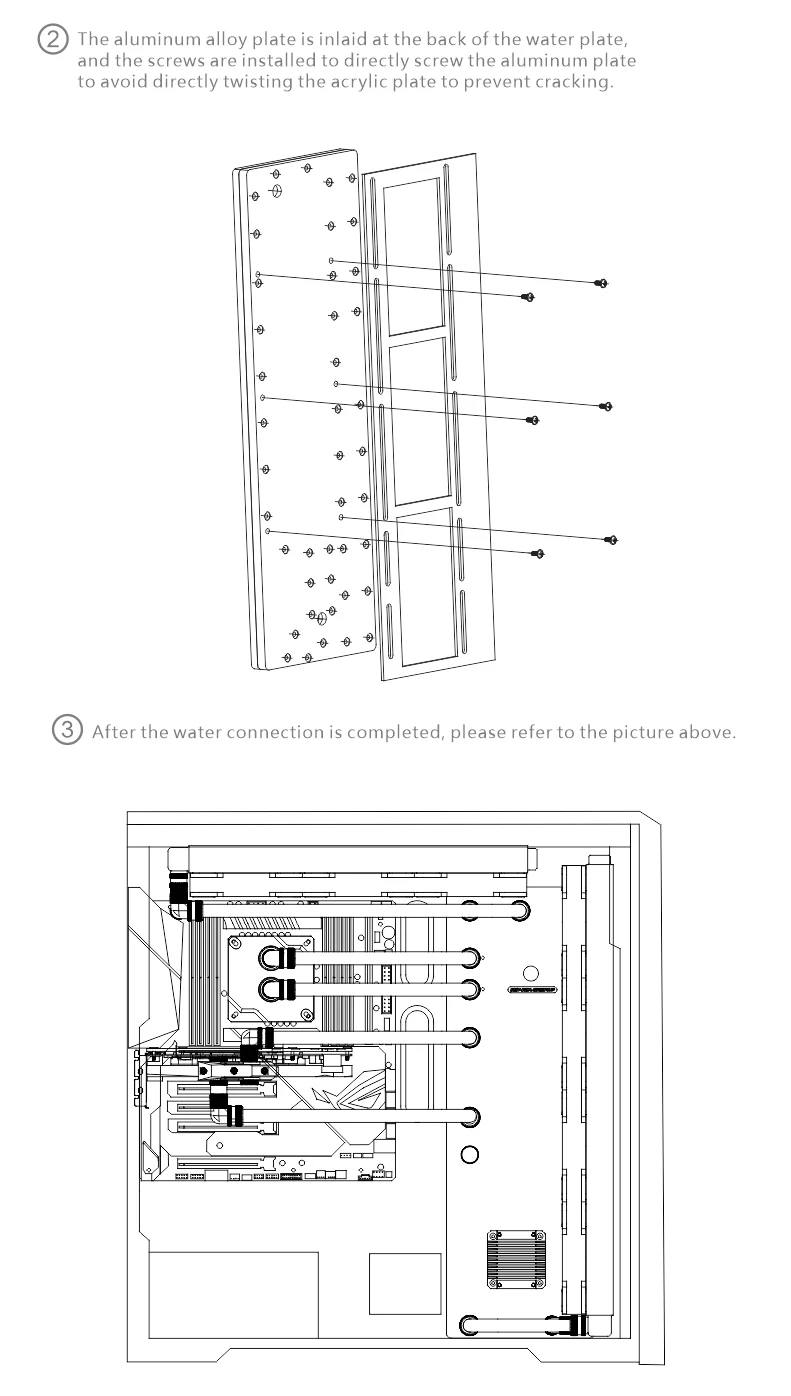 ② The aluminum alloy plate is inlaid at the back of the water plate, and the screws are installed to directly screw the aluminum plate to avoid directly twisting the acrylic plate to prevent cracking.

③ After the water connection is completed, please refer to the picture above.