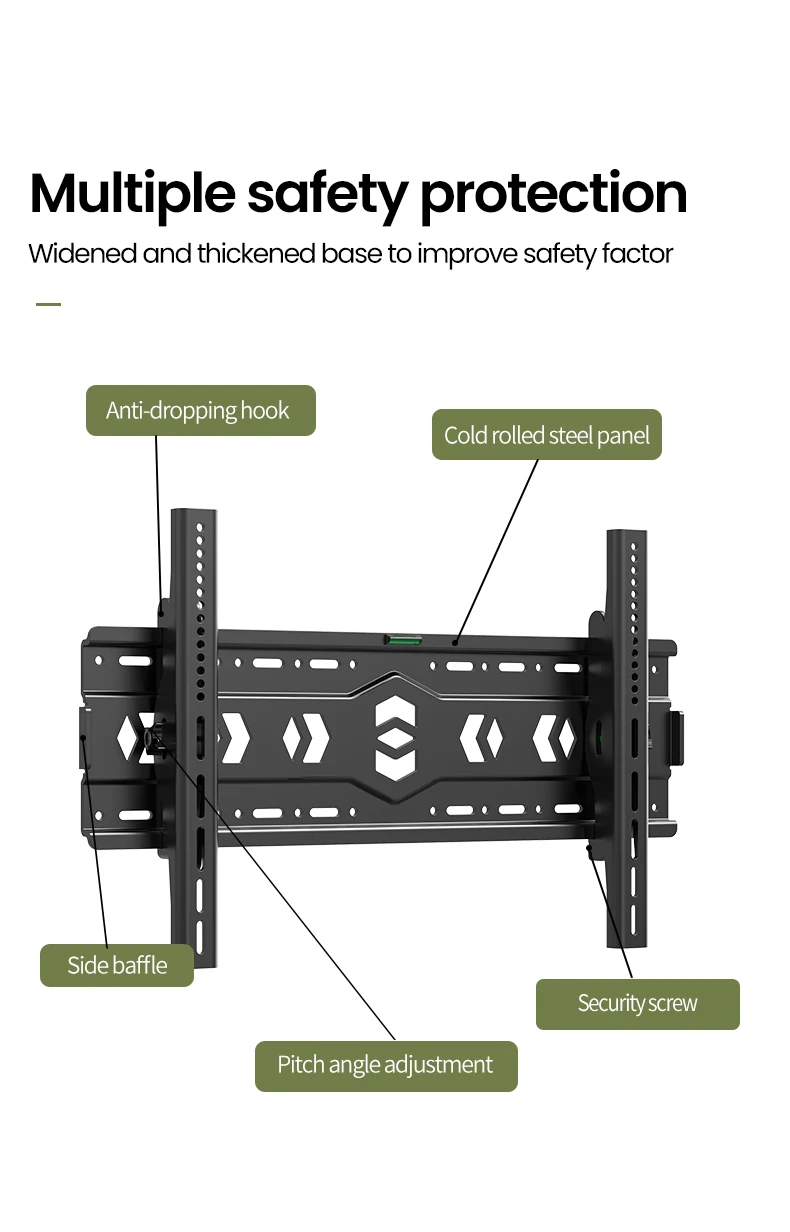 Multiple safety protection

Widened and thickened base to improve safety factor

Anti-dropping hook

Cold rolled steel panel

Side baffle

Security screw

Pitch angle adjustment