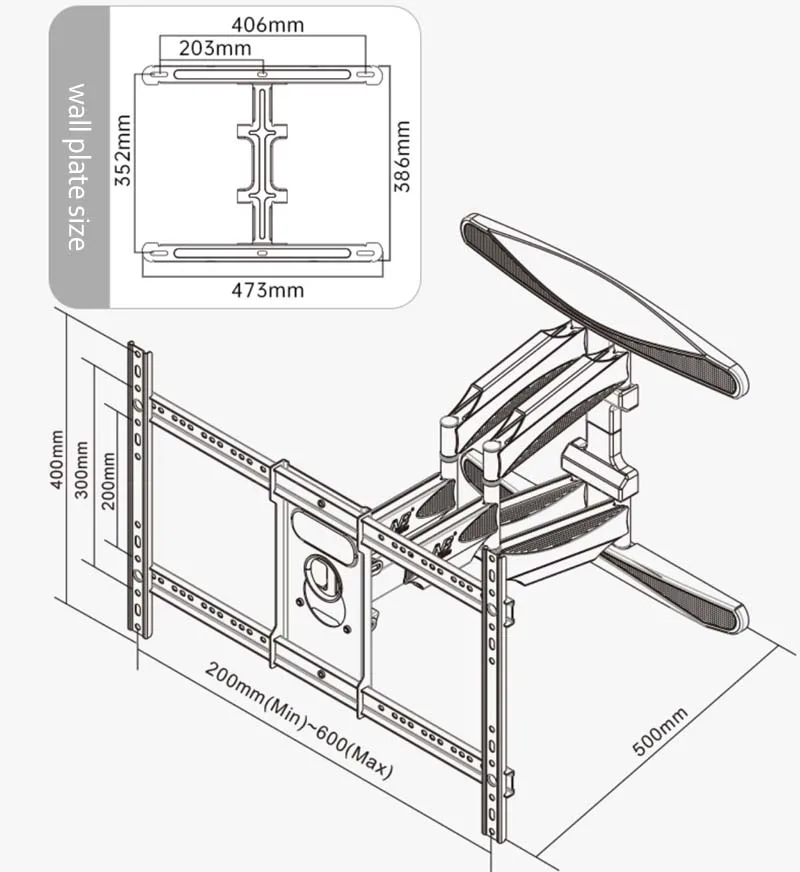 wall plate size

406mm
203mm
352mm
386mm
473mm

400mm
300mm
200mm

200mm(Min)~600(Max)

500mm