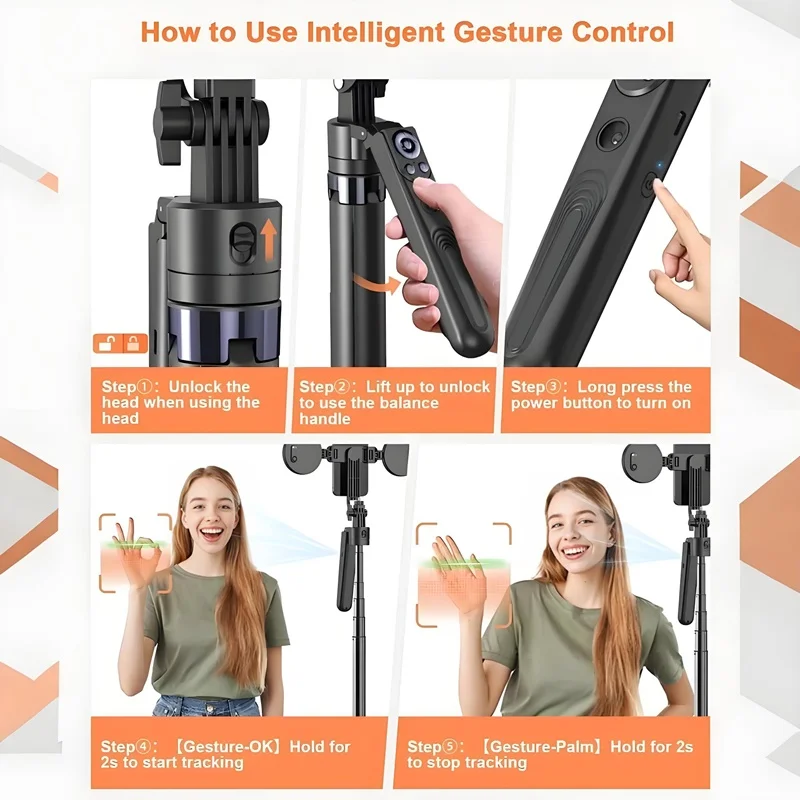 How to Use Intelligent Gesture Control

Step①: Unlock the head when using the head

Step②: Lift up to unlock to use the balance handle

Step③: Long press the power button to turn on

Step④: 【Gesture-OK】Hold for 2s to start tracking

Step⑤: 【Gesture-Palm】Hold for 2s to stop tracking