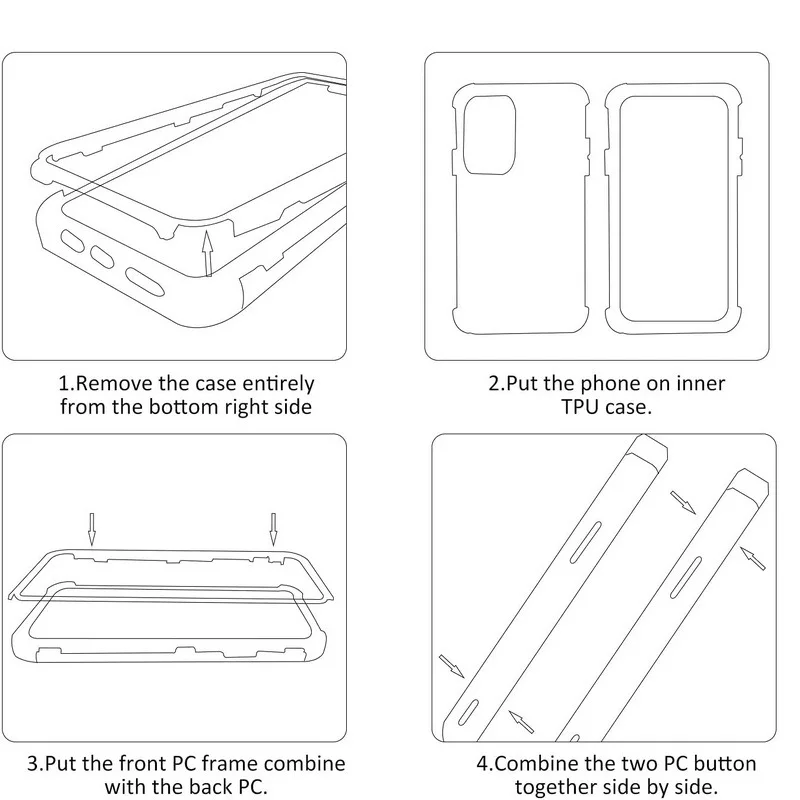 1.Remove the case entirely from the bottom right side

2.Put the phone on inner TPU case.

3.Put the front PC frame combine with the back PC.

4.Combine the two PC button together side by side.