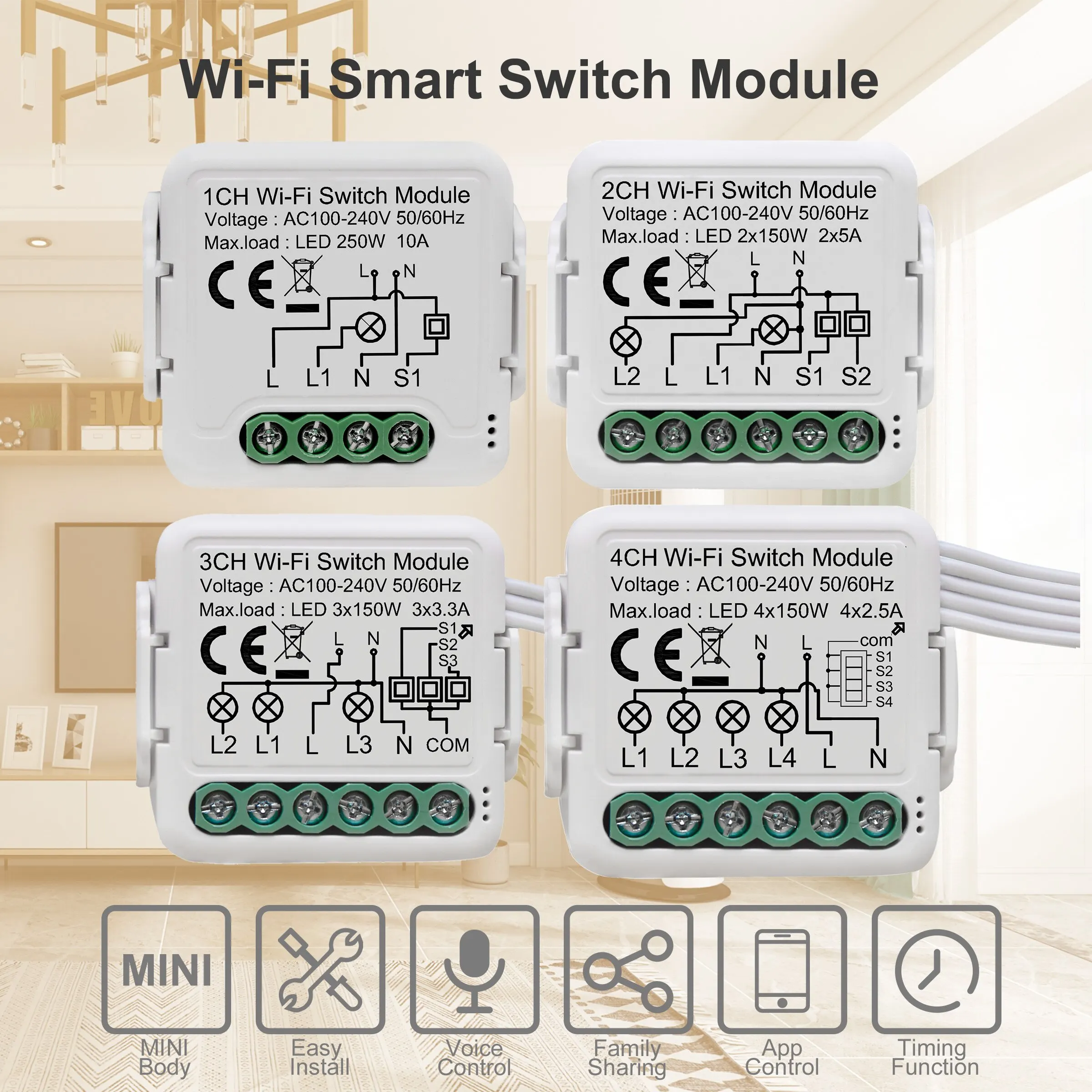 Wi-Fi Smart Switch Module

1CH Wi-Fi Switch Module
Voltage : AC100-240V 50/60Hz
Max.load : LED 250W 10A
CE
L N
L L1 N S1

2CH Wi-Fi Switch Module
Voltage : AC100-240V 50/60Hz
Max.load : LED 2x150W 2x5A
CE
L N
L2 L L1 N S1 S2

3CH Wi-Fi Switch Module
Voltage : AC100-240V 50/60Hz
Max.load : LED 3x150W 3x3.3A
CE
L N
S1 S2 S3
L2 L1 L L3 N COM

4CH Wi-Fi Switch Module
Voltage : AC100-240V 50/60Hz
Max.load : LED 4x150W 4x2.5A
CE
N L
com S1 S2 S3 S4
L1 L2 L3 L4 L N

MINI
MINI Body
Easy Install
Voice Control
Family Sharing
App Control
Timing Function