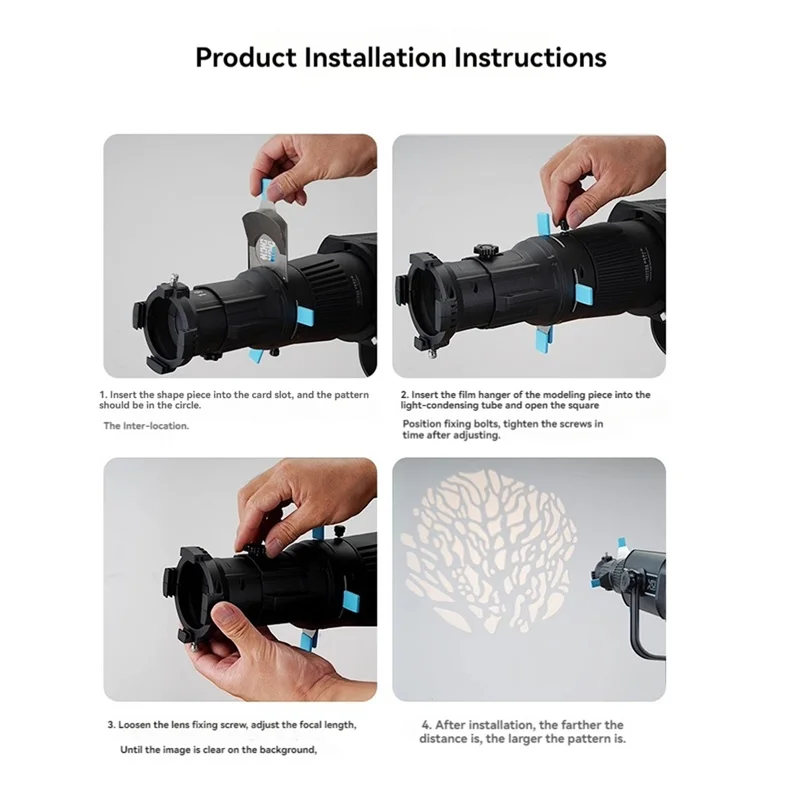 Product Installation Instructions

1. Insert the shape piece into the card slot, and the pattern should be in the circle.

The Inter-location.

2. Insert the film hanger of the modeling piece into the light-condensing tube and open the square

Position fixing bolts, tighten the screws in time after adjusting.

3. Loosen the lens fixing screw, adjust the focal length,

Until the image is clear on the background,

4. After installation, the farther the distance is, the larger the pattern is.