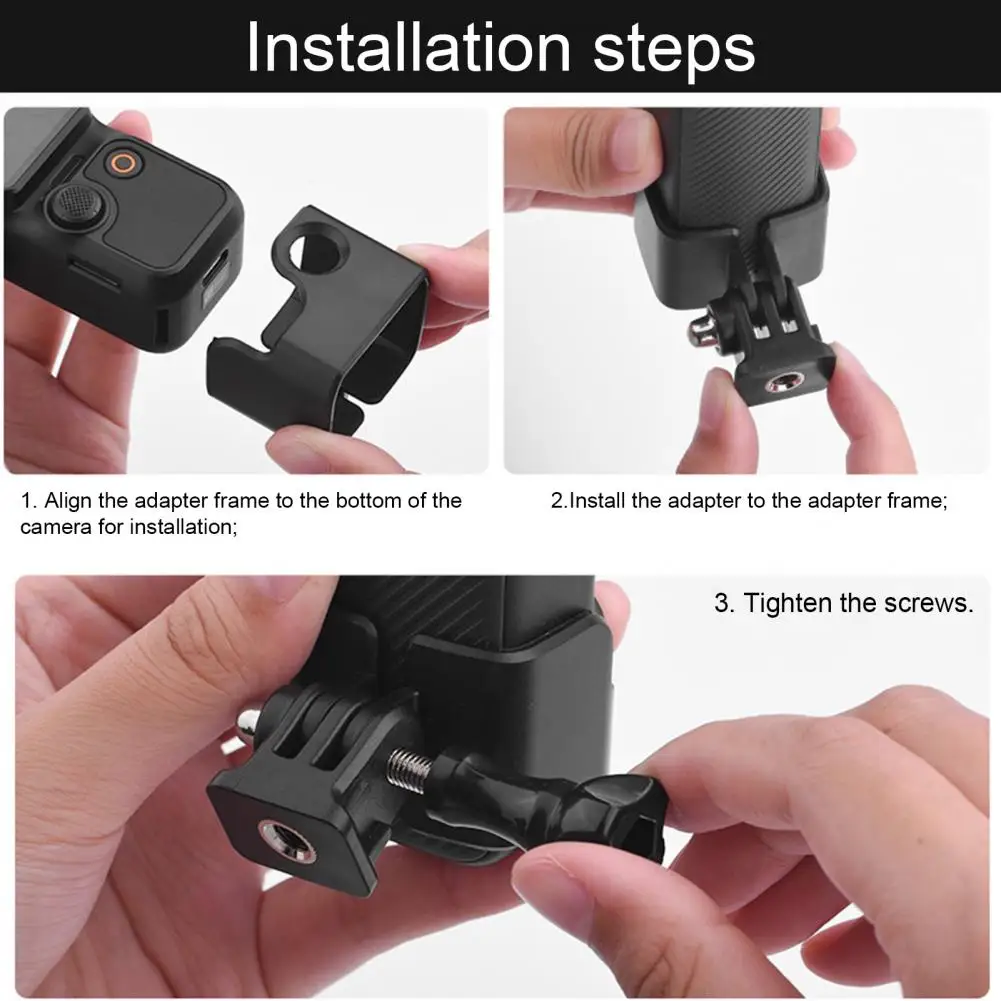 Installation steps

1. Align the adapter frame to the bottom of the camera for installation;

2.Install the adapter to the adapter frame;

3. Tighten the screws.