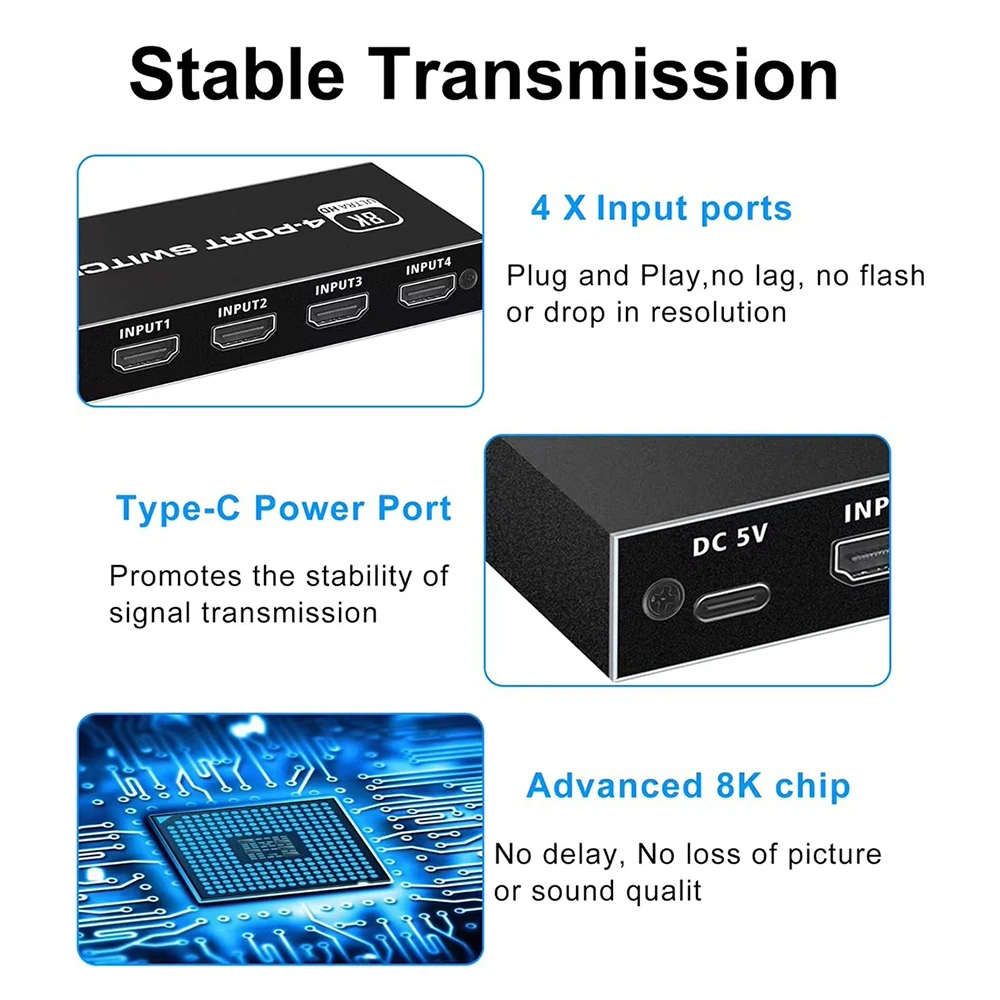 Stable Transmission

8K ULTRA-HD 4-PORT SWITC

INPUT1 INPUT2 INPUT3 INPUT4

4 X Input ports

Plug and Play,no lag, no flash or drop in resolution

Type-C Power Port

Promotes the stability of signal transmission

DC 5V

INP

Advanced 8K chip

No delay, No loss of picture or sound qualit