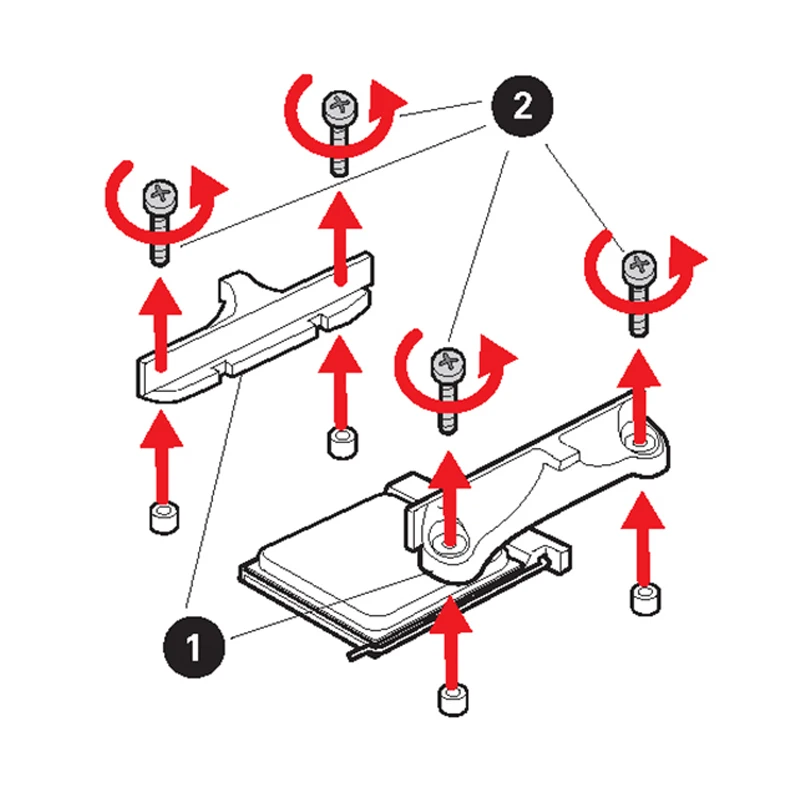 2

1