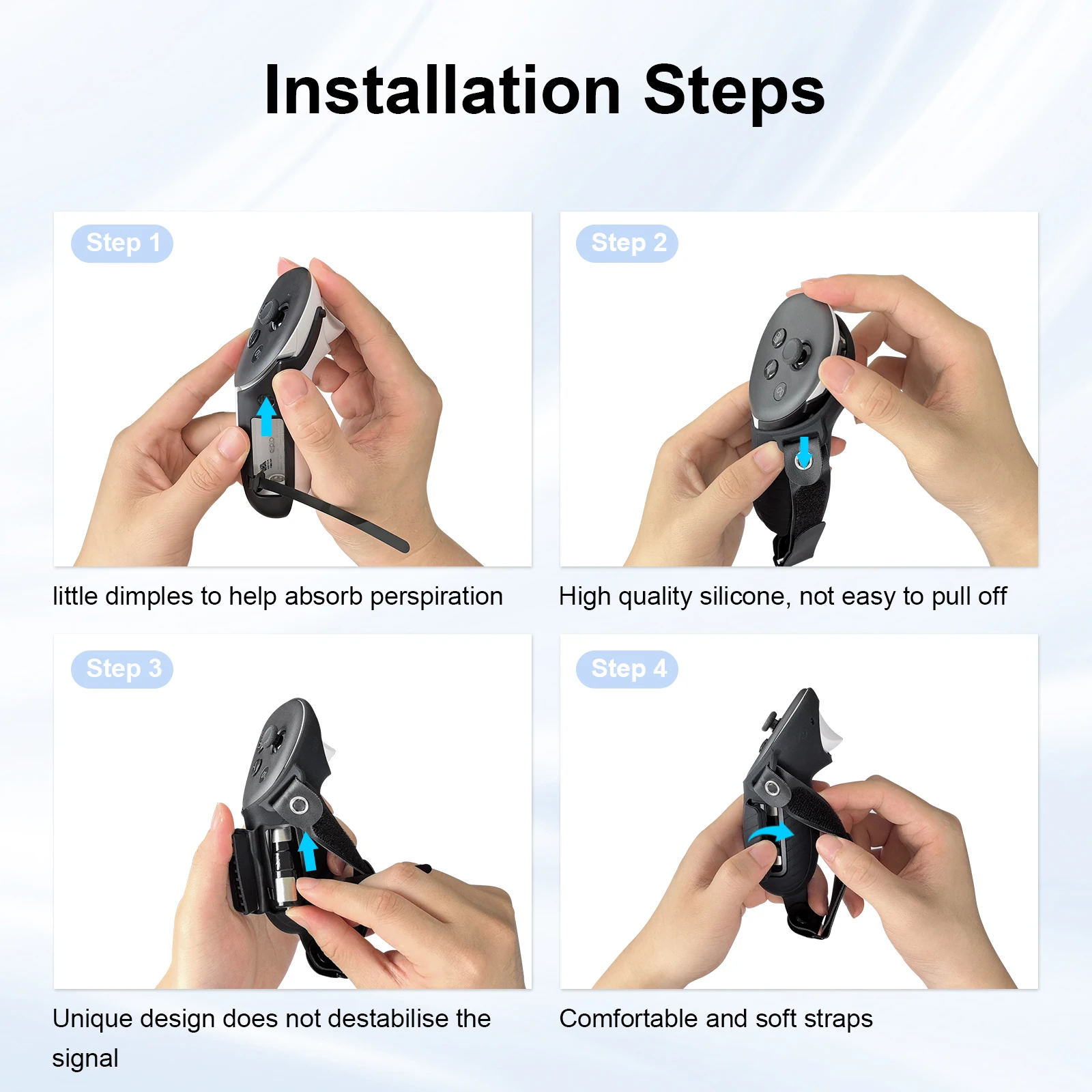 Installation Steps

Step 1

little dimples to help absorb perspiration

Step 2

High quality silicone, not easy to pull off

Step 3

Unique design does not destabilise the signal

Step 4

Comfortable and soft straps