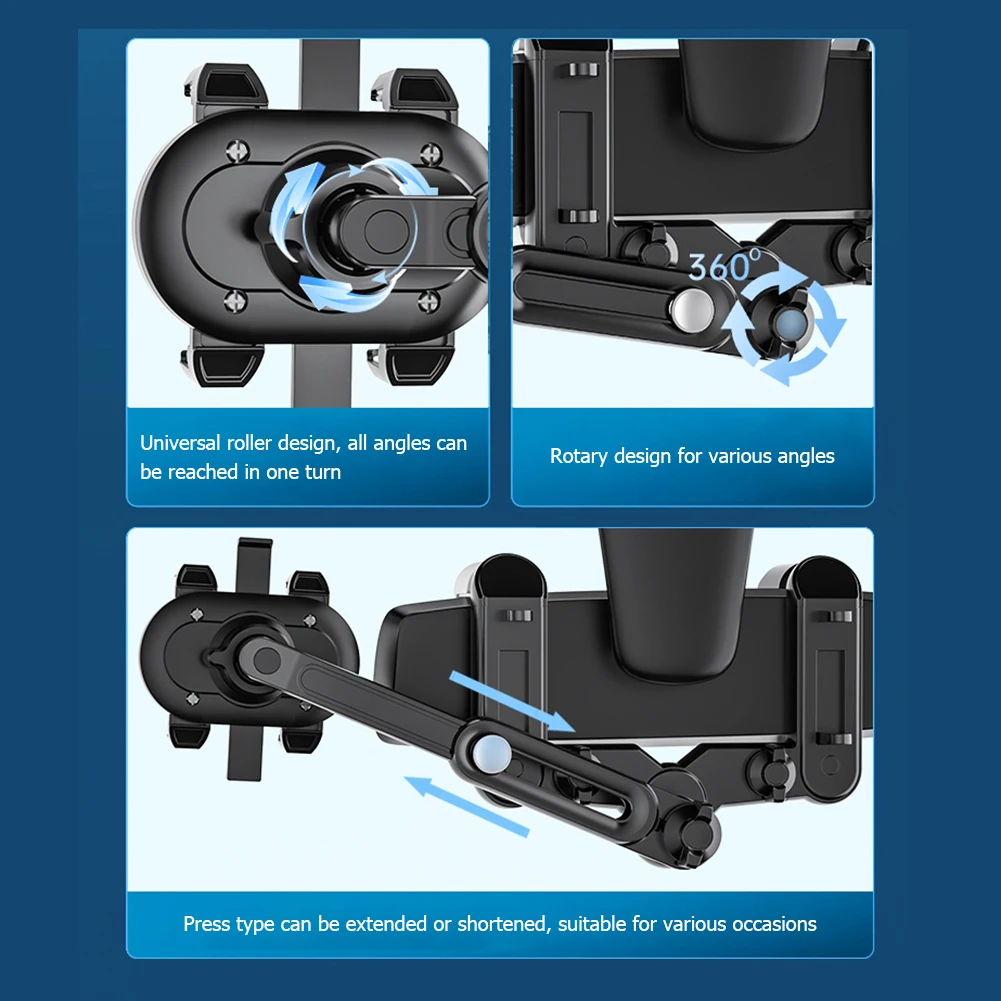 Universal roller design, all angles can be reached in one turn

360°

Rotary design for various angles

Press type can be extended or shortened, suitable for various occasions