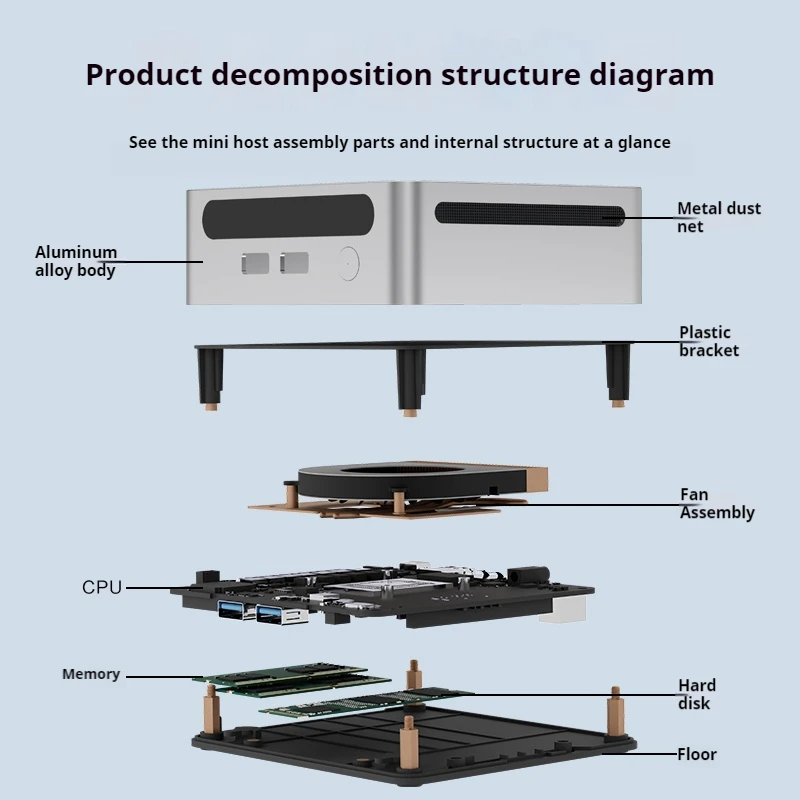 Product decomposition structure diagram

See the mini host assembly parts and internal structure at a glance

Aluminum alloy body

Metal dust net

Plastic bracket

Fan Assembly

CPU

Memory

Hard disk

Floor