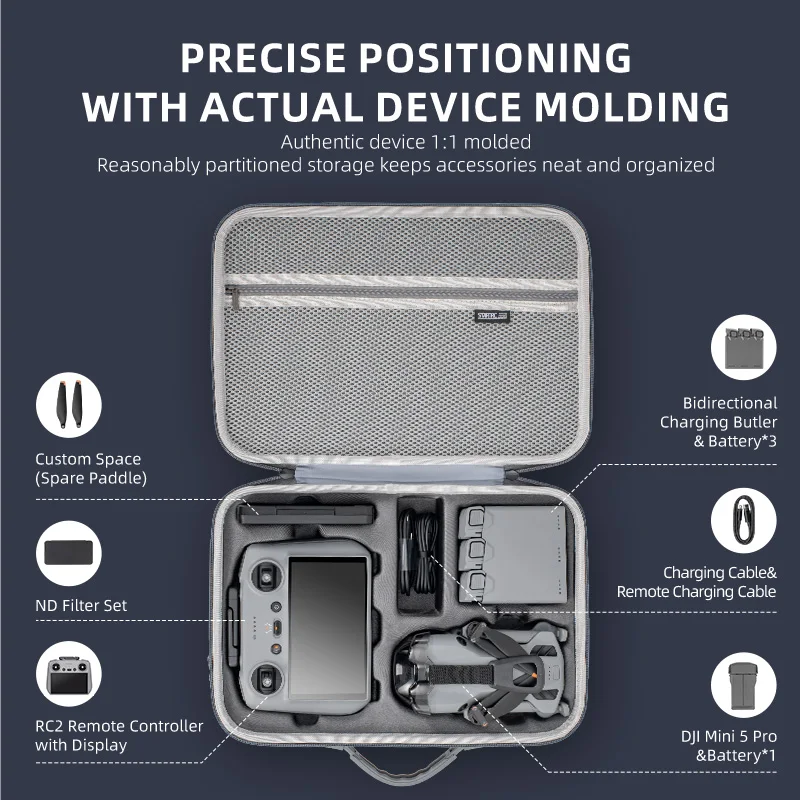 PRECISE POSITIONING WITH ACTUAL DEVICE MOLDING

Authentic device 1:1 molded
Reasonably partitioned storage keeps accessories neat and organized

Custom Space (Spare Paddle)

ND Filter Set

RC2 Remote Controller with Display

Bidirectional Charging Butler & Battery*3

Charging Cable& Remote Charging Cable

DJI Mini 5 Pro &Battery*1