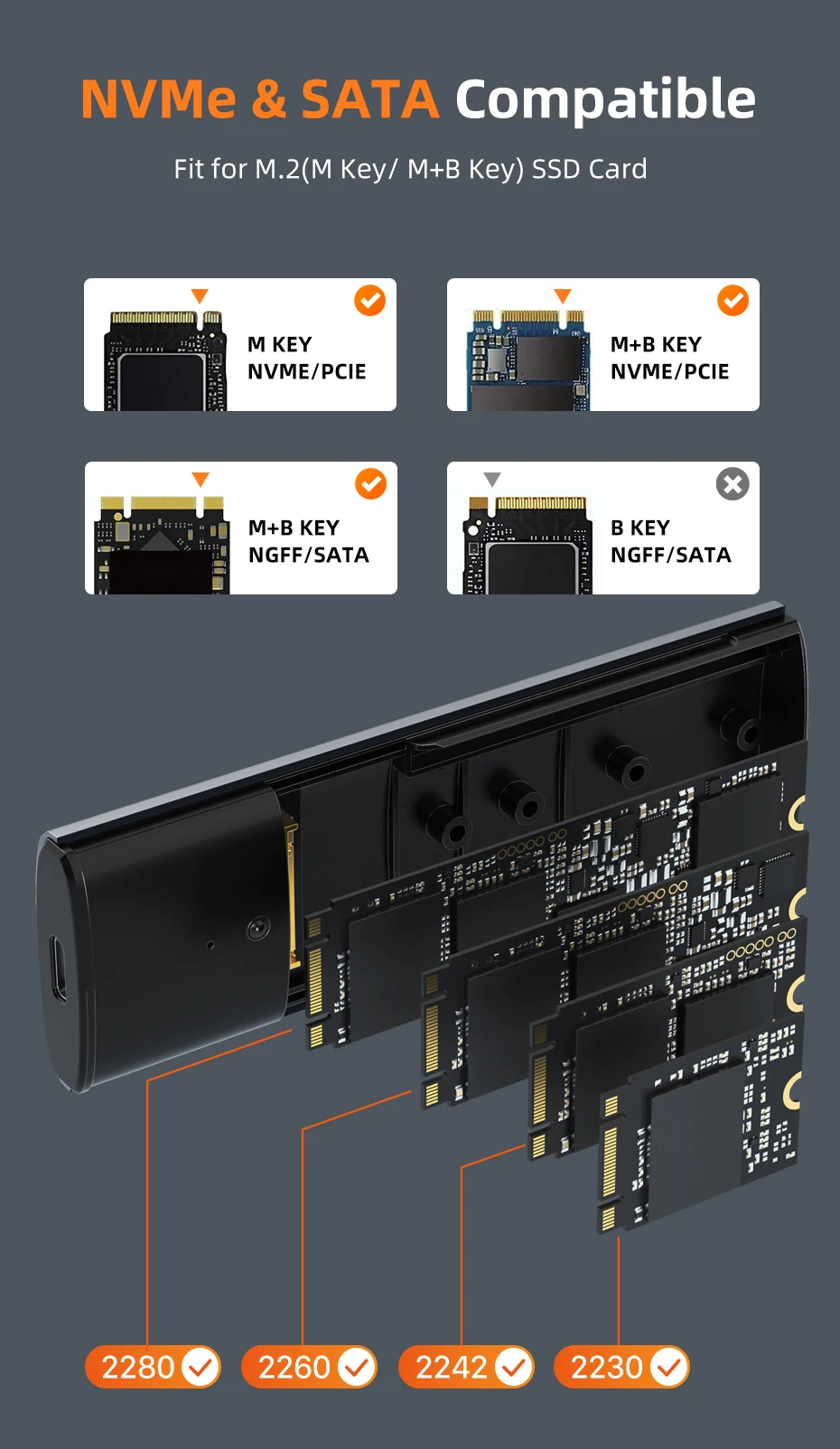 NVMe & SATA Compatible

Fit for M.2(M Key/ M+B Key) SSD Card

M KEY
NVME/PCIE

M+B KEY
NVME/PCIE

M+B KEY
NGFF/SATA

B KEY
NGFF/SATA

2280

2260

2242

2230