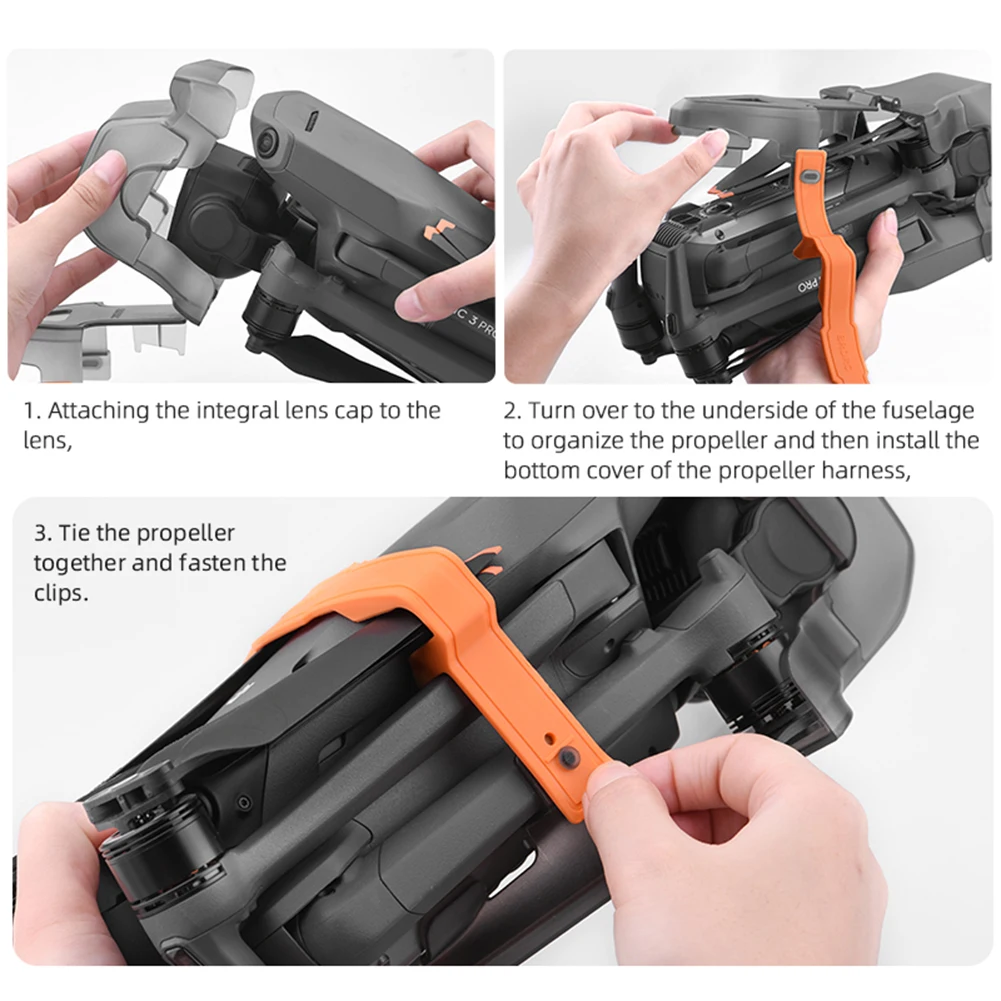 C 3 PRO

PRO

1. Attaching the integral lens cap to the lens,

2. Turn over to the underside of the fuselage to organize the propeller and then install the bottom cover of the propeller harness,

3. Tie the propeller together and fasten the clips.