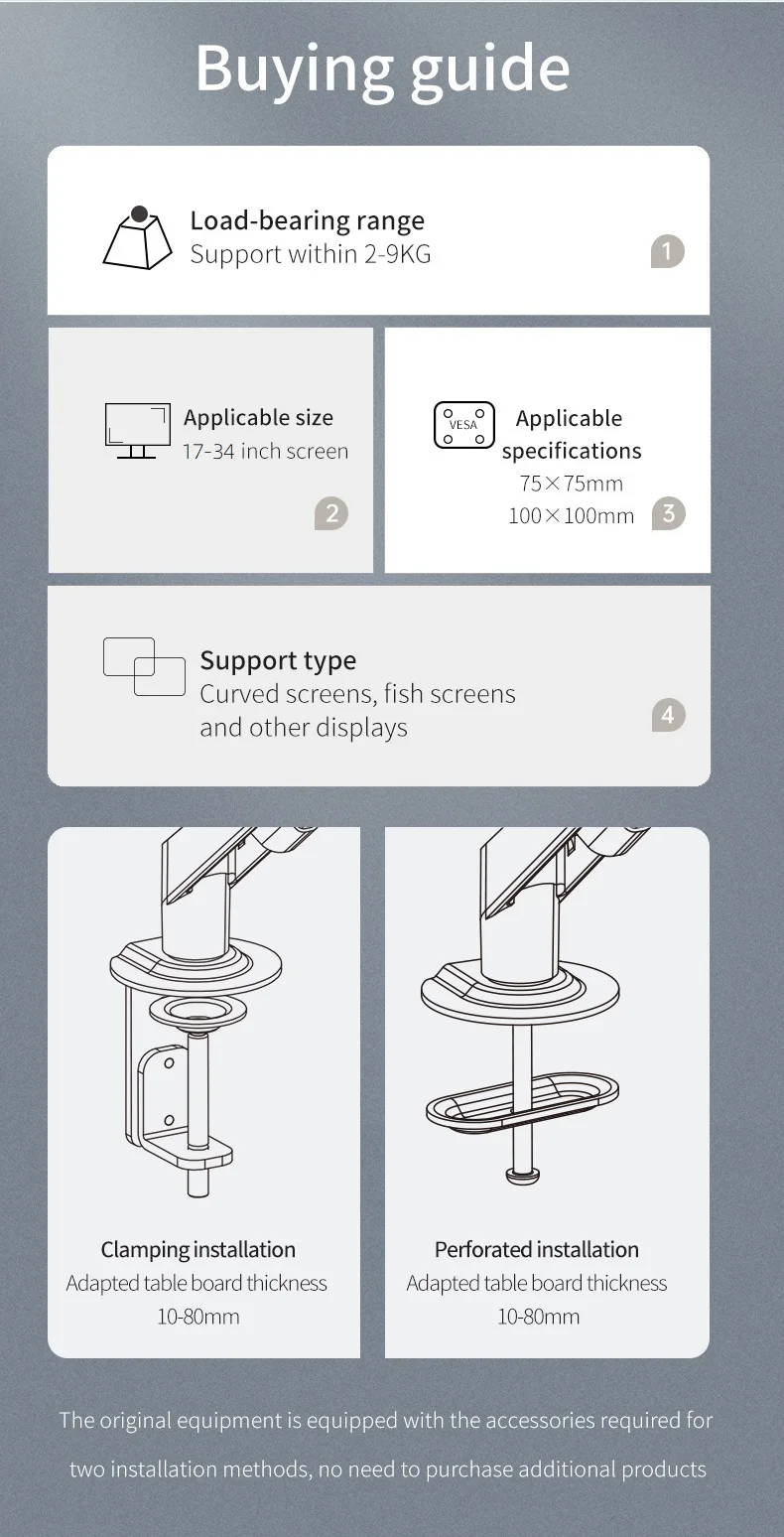 Buying guide

Load-bearing range
Support within 2-9KG

1

Applicable size
17-34 inch screen

2

VESA

Applicable specifications
75×75mm
100×100mm

3

Support type
Curved screens, fish screens and other displays

4

Clamping installation
Adapted table board thickness
10-80mm

Perforated installation
Adapted table board thickness
10-80mm

The original equipment is equipped with the accessories required for two installation methods, no need to purchase additional products