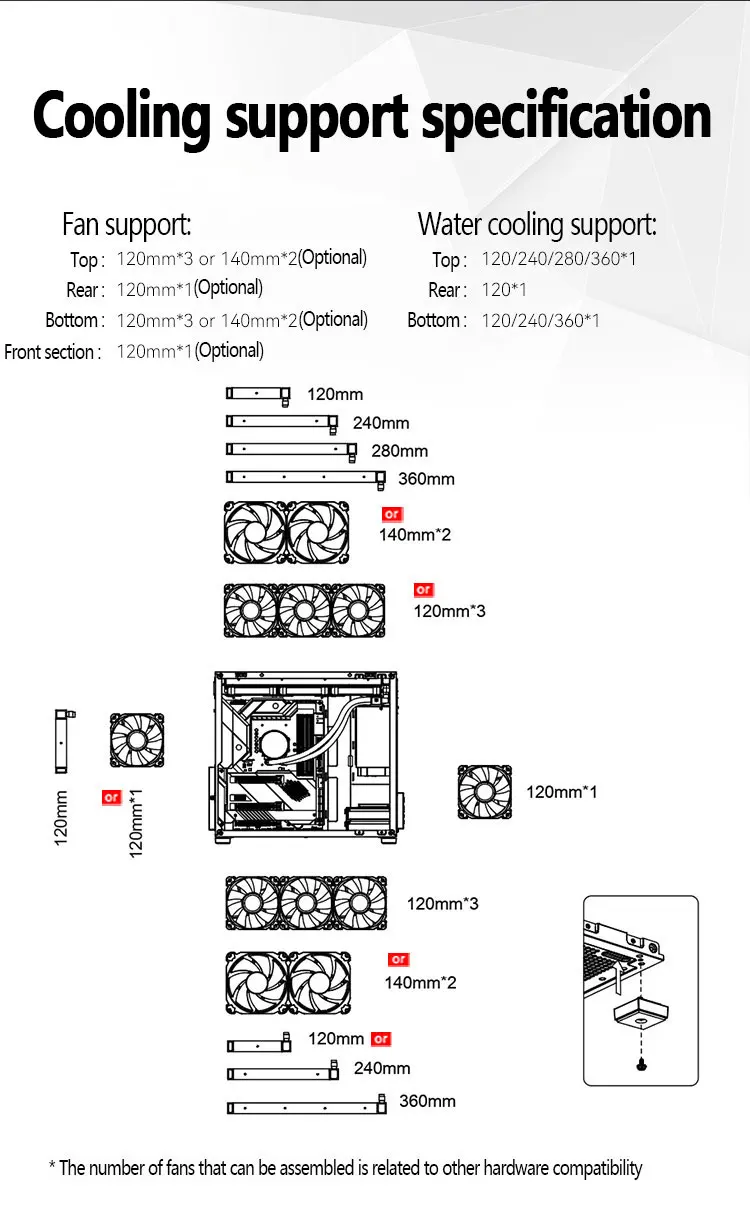 Cooling support specification

Fan support:
Top : 120mm*3 or 140mm*2(Optional)
Rear : 120mm*1(Optional)
Bottom : 120mm*3 or 140mm*2(Optional)
Front section : 120mm*1(Optional)

Water cooling support:
Top : 120/240/280/360*1
Rear : 120*1
Bottom : 120/240/360*1

120mm
240mm
280mm
360mm
or
140mm*2
or
120mm*3

120mm
or
120mm*1
120mm*1

120mm*3
or
140mm*2
120mm
or
240mm
360mm

* The number of fans that can be assembled is related to other hardware compatibility