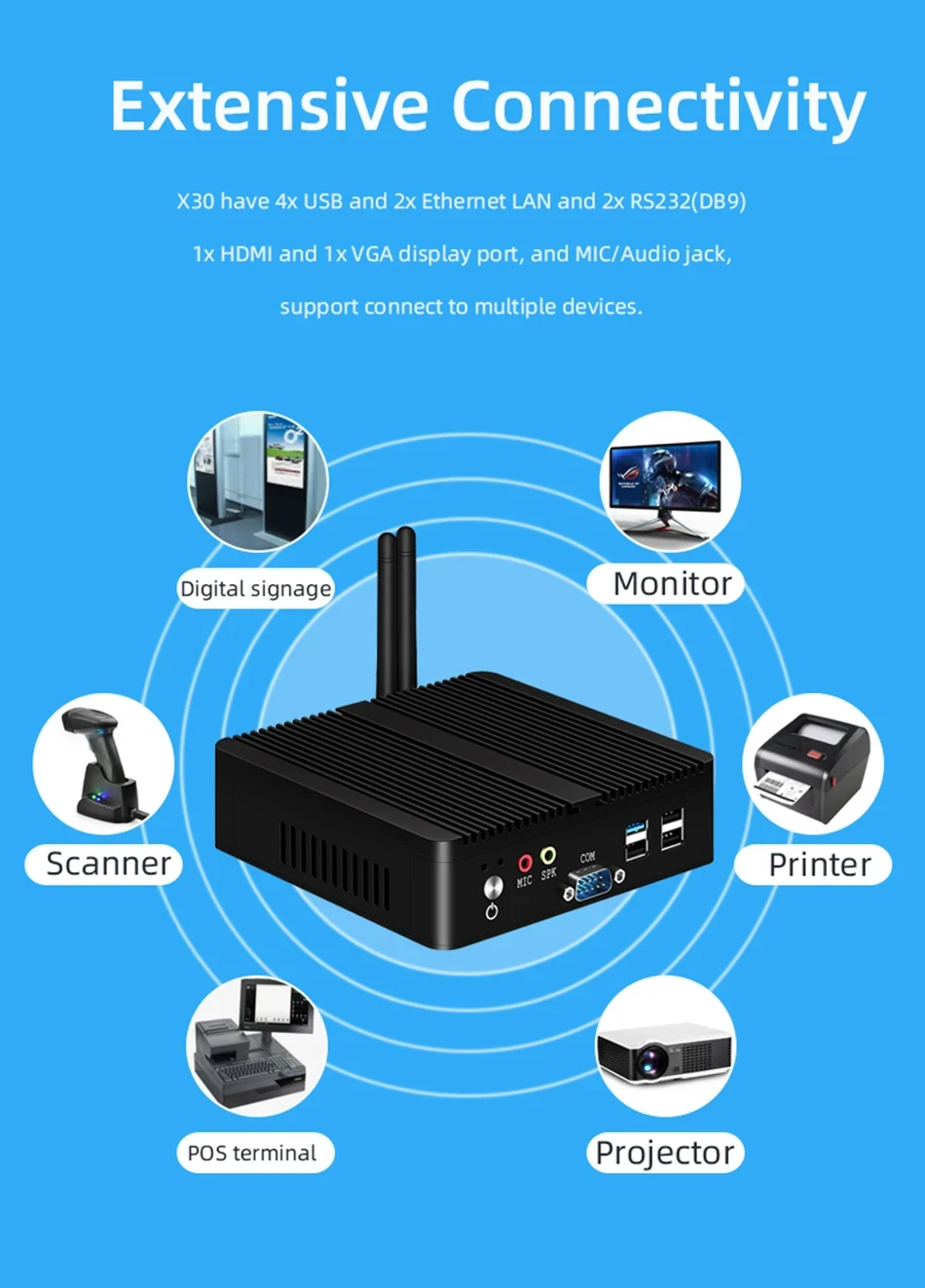 Extensive Connectivity

X30 have 4x USB and 2x Ethernet LAN and 2x RS232(DB9)

1x HDMI and 1x VGA display port, and MIC/Audio jack,

support connect to multiple devices.

Digital signage

Monitor

Scanner

MIC SPK COM

Printer

POS terminal

Projector