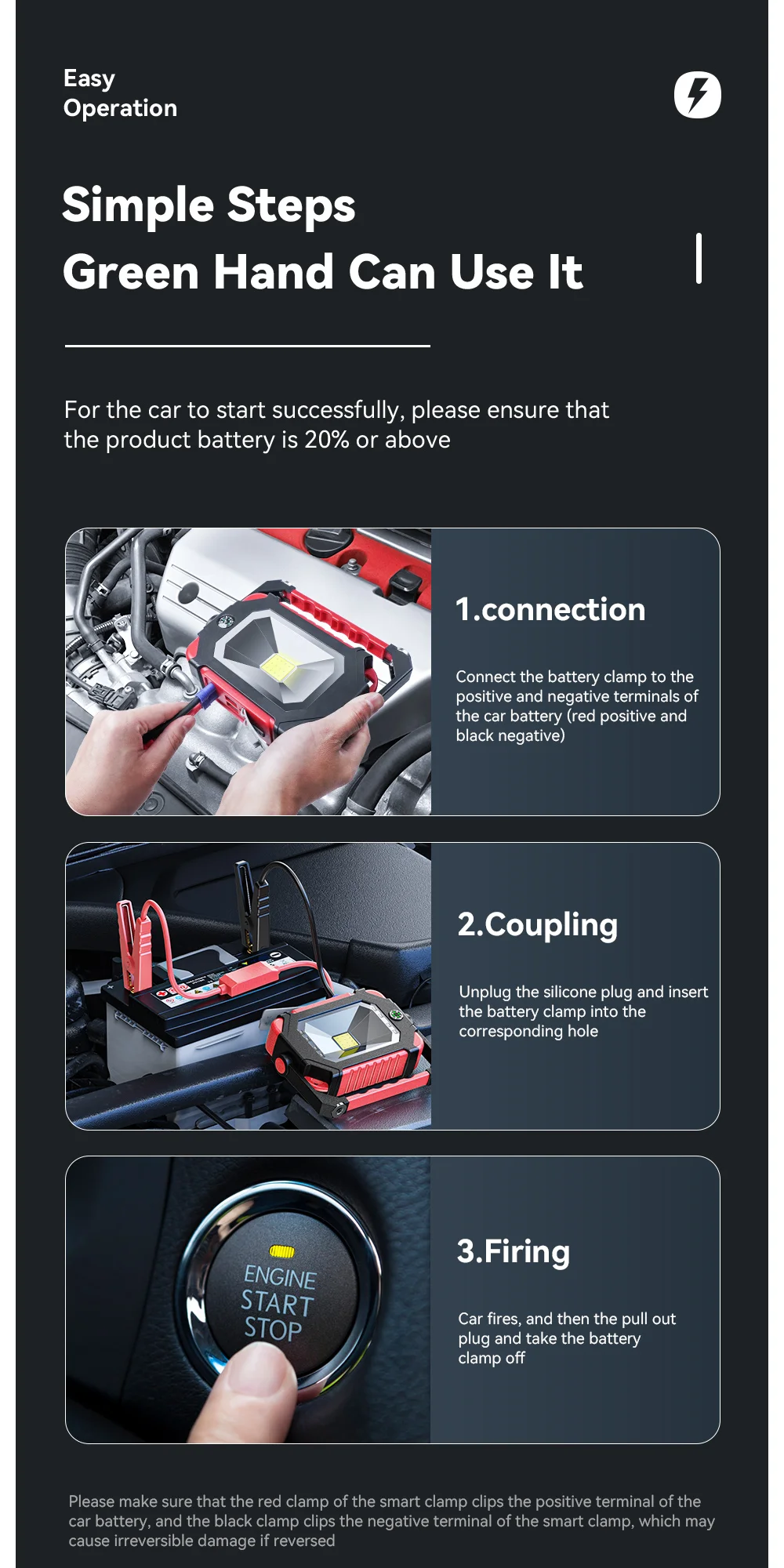 Easy
Operation

Simple Steps
Green Hand Can Use It

For the car to start successfully, please ensure that the product battery is 20% or above

1.connection

Connect the battery clamp to the positive and negative terminals of the car battery (red positive and black negative)

2.Coupling

Unplug the silicone plug and insert the battery clamp into the corresponding hole

ENGINE
START
STOP

3.Firing

Car fires, and then the pull out plug and take the battery clamp off

Please make sure that the red clamp of the smart clamp clips the positive terminal of the car battery, and the black clamp clips the negative terminal of the smart clamp, which may cause irreversible damage if reversed