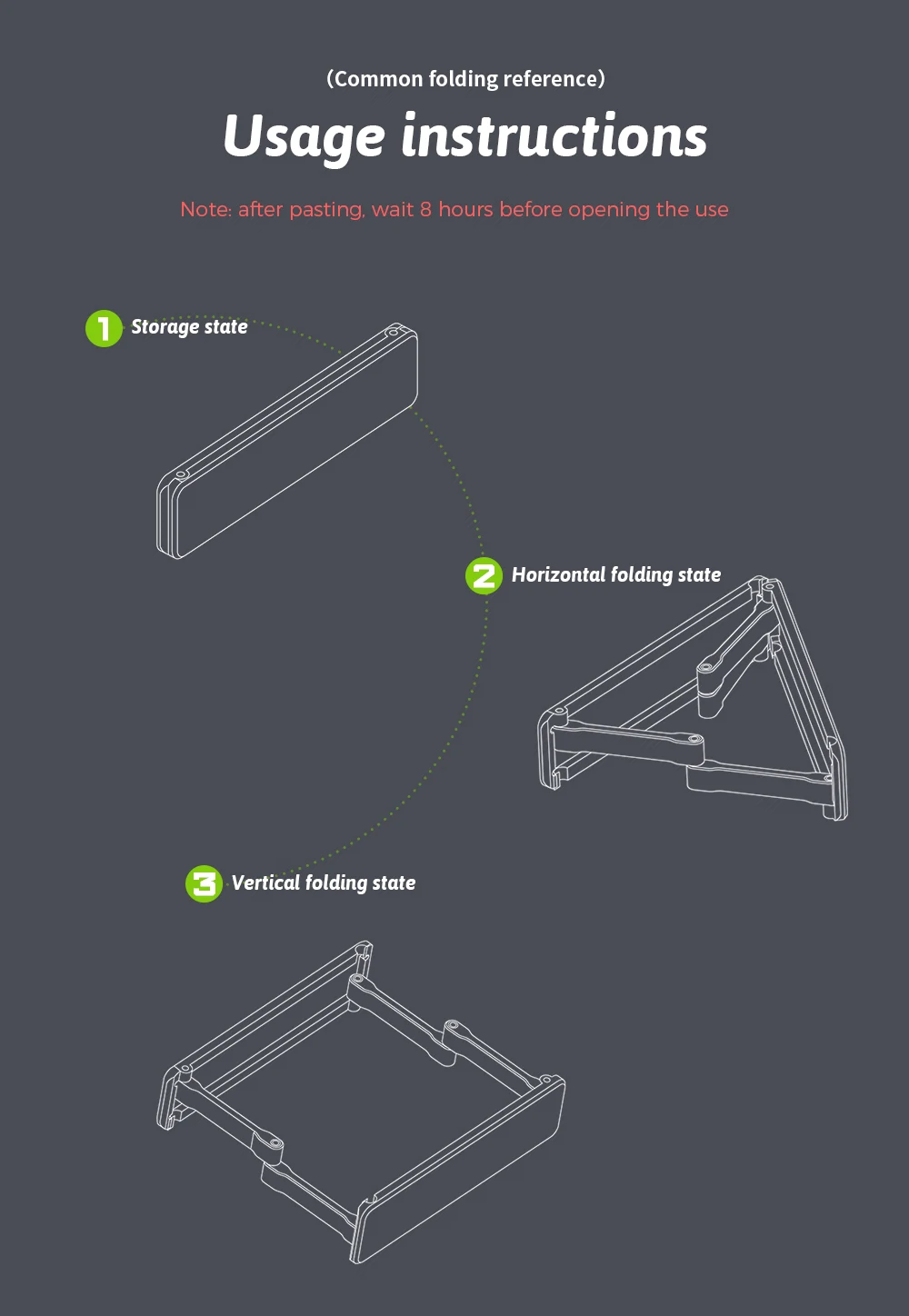 (Common folding reference)

Usage instructions

Note: after pasting, wait 8 hours before opening the use

1 Storage state

2 Horizontal folding state

3 Vertical folding state