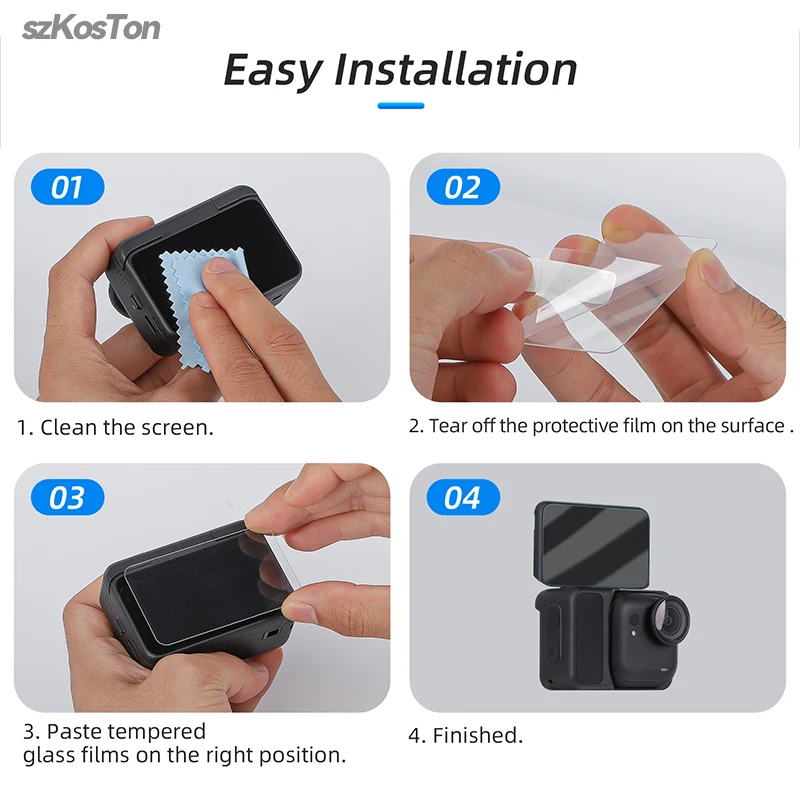 szKosTon

Easy Installation

01

1. Clean the screen.

02

2. Tear off the protective film on the surface .

03

3. Paste tempered glass films on the right position.

04

4. Finished.