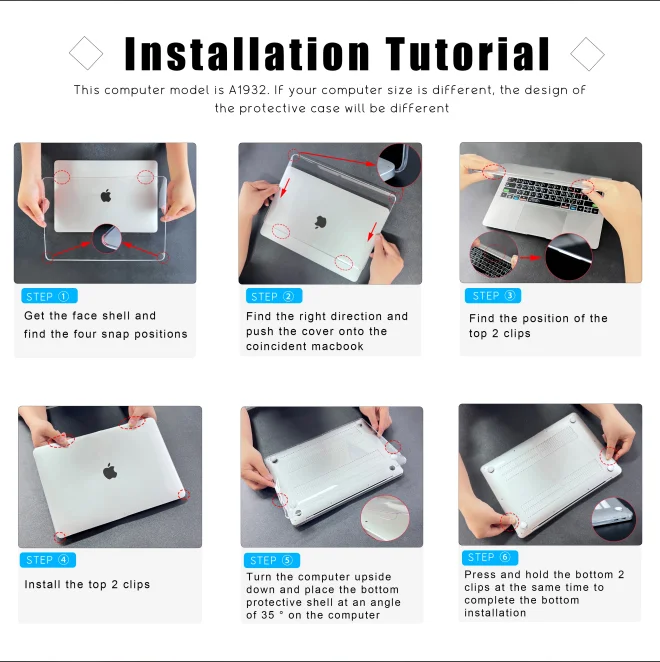 Installation Tutorial

This computer model is A1932. If your computer size is different, the design of the protective case will be different

STEP ①
Get the face shell and find the four snap positions

STEP ②
Find the right direction and push the cover onto the coincident macbook

STEP ③
Find the position of the top 2 clips

STEP ④
Install the top 2 clips

STEP ⑤
Turn the computer upside down and place the bottom protective shell at an angle of 35 ° on the computer

STEP ⑥
Press and hold the bottom 2 clips at the same time to complete the bottom installation