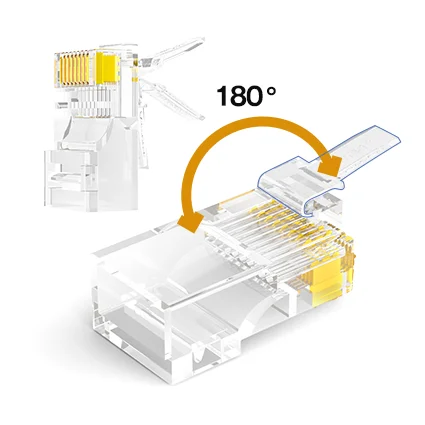 180°