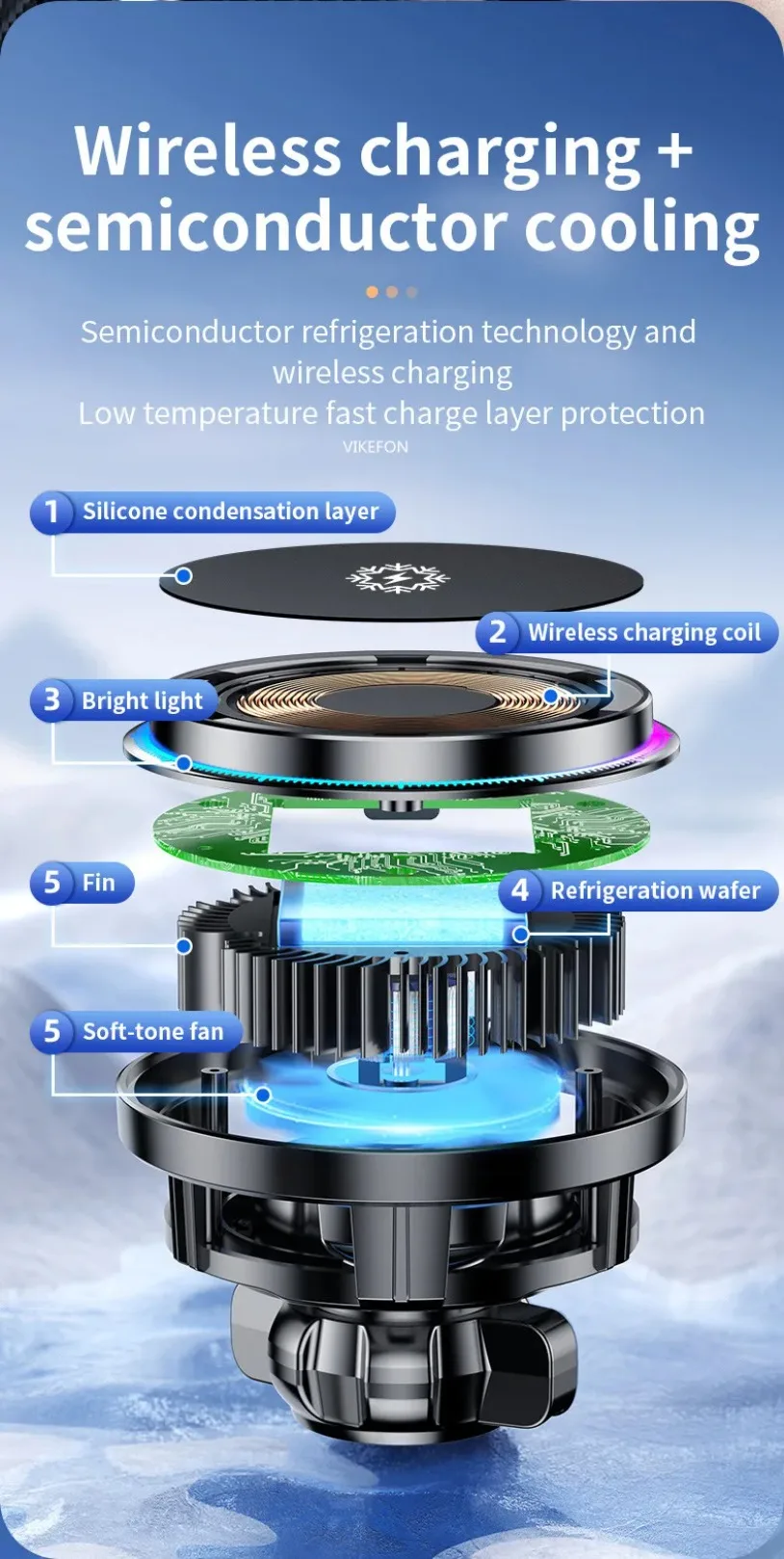 Wireless charging + semiconductor cooling

Semiconductor refrigeration technology and wireless charging
Low temperature fast charge layer protection
VIKEFON

1 Silicone condensation layer

2 Wireless charging coil

3 Bright light

5 Fin

4 Refrigeration wafer

5 Soft-tone fan