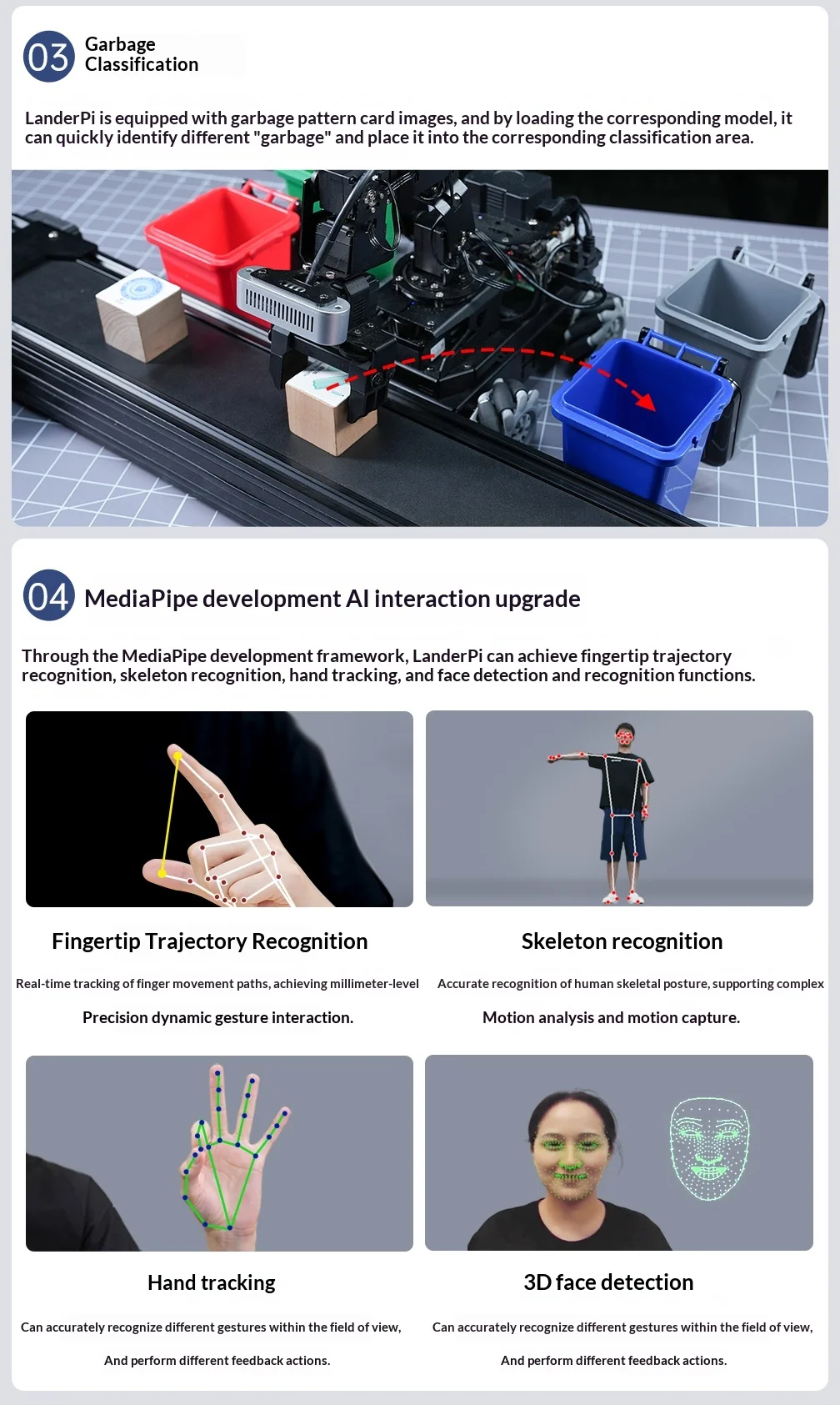 03 Garbage Classification

LanderPi is equipped with garbage pattern card images, and by loading the corresponding model, it can quickly identify different "garbage" and place it into the corresponding classification area.

04 MediaPipe development AI interaction upgrade

Through the MediaPipe development framework, LanderPi can achieve fingertip trajectory recognition, skeleton recognition, hand tracking, and face detection and recognition functions.

Fingertip Trajectory Recognition

Real-time tracking of finger movement paths, achieving millimeter-level

Precision dynamic gesture interaction.

Skeleton recognition

Accurate recognition of human skeletal posture, supporting complex

Motion analysis and motion capture.

Hand tracking

Can accurately recognize different gestures within the field of view,

And perform different feedback actions.

3D face detection

Can accurately recognize different gestures within the field of view,

And perform different feedback actions.