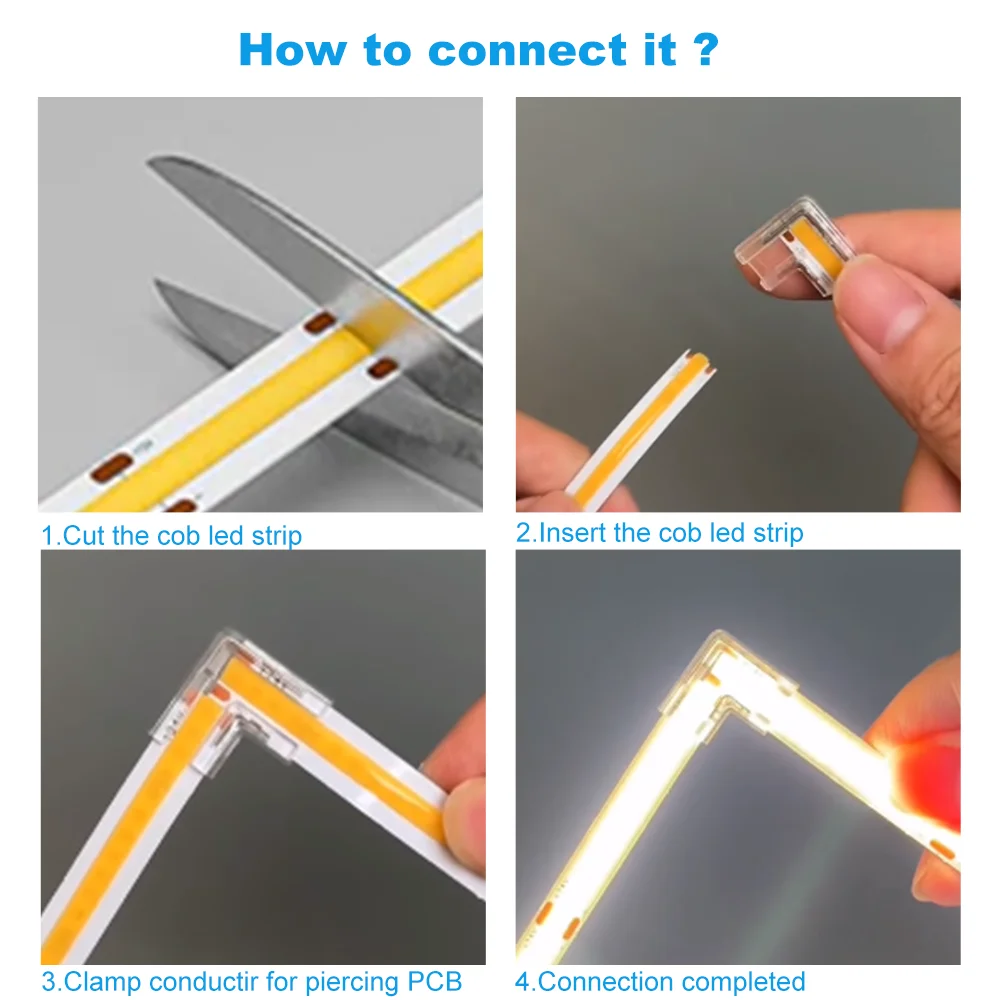 How to connect it ?

1.Cut the cob led strip

2.Insert the cob led strip

3.Clamp conductir for piercing PCB

4.Connection completed