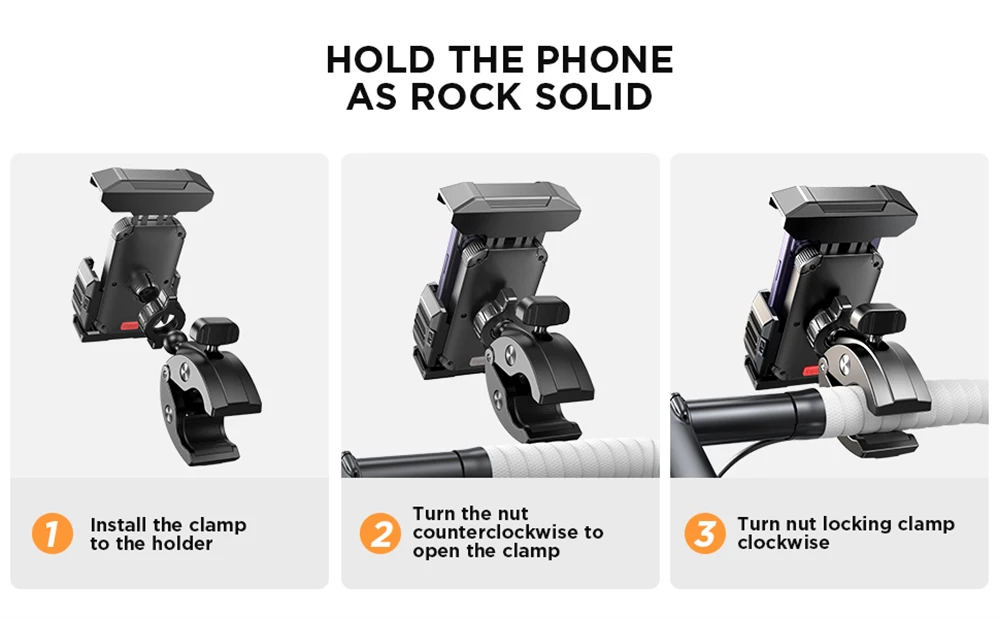 HOLD THE PHONE AS ROCK SOLID

1 Install the clamp to the holder

2 Turn the nut counterclockwise to open the clamp

3 Turn nut locking clamp clockwise