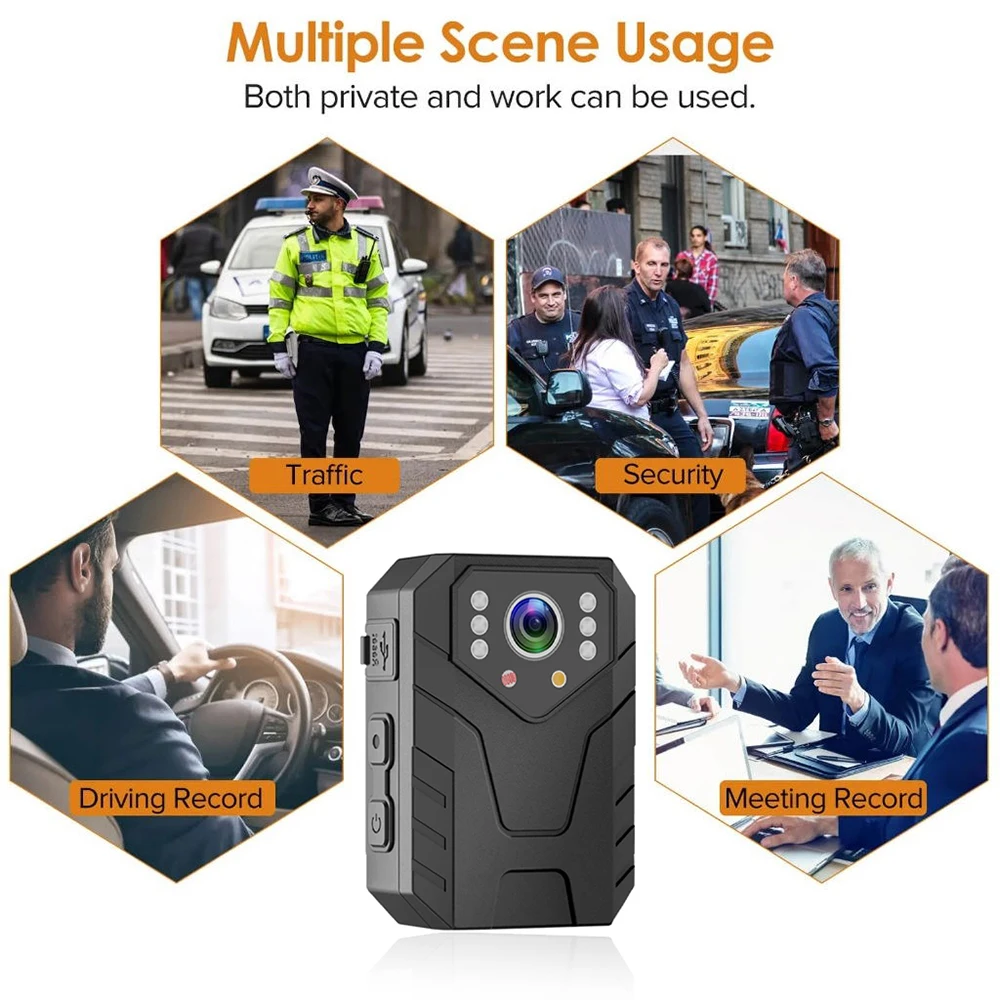 Multiple Scene Usage
Both private and work can be used.

Traffic

Security

Driving Record

Meeting Record