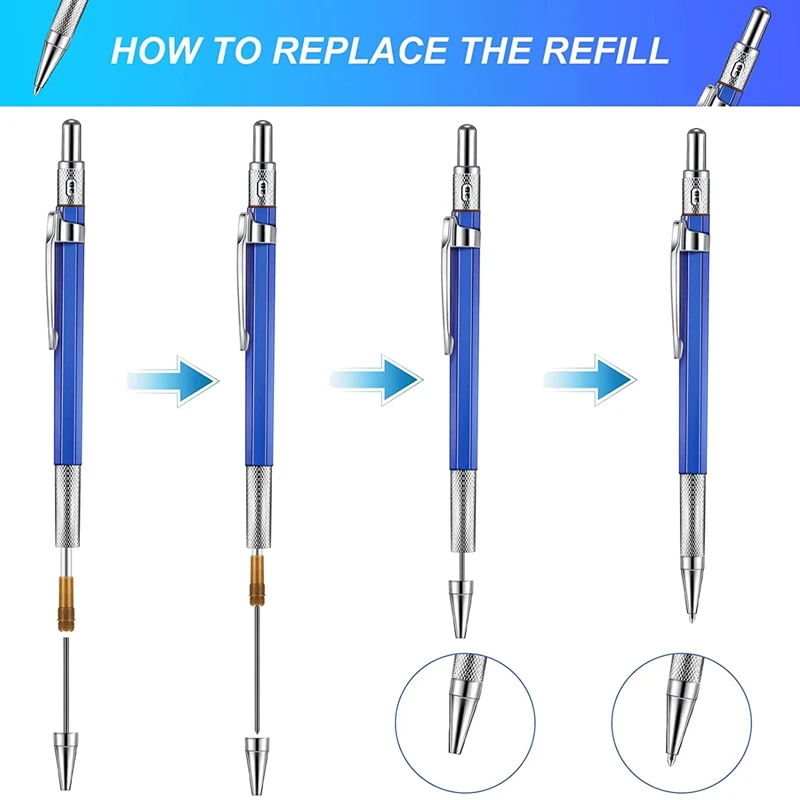 HOW TO REPLACE THE REFILL