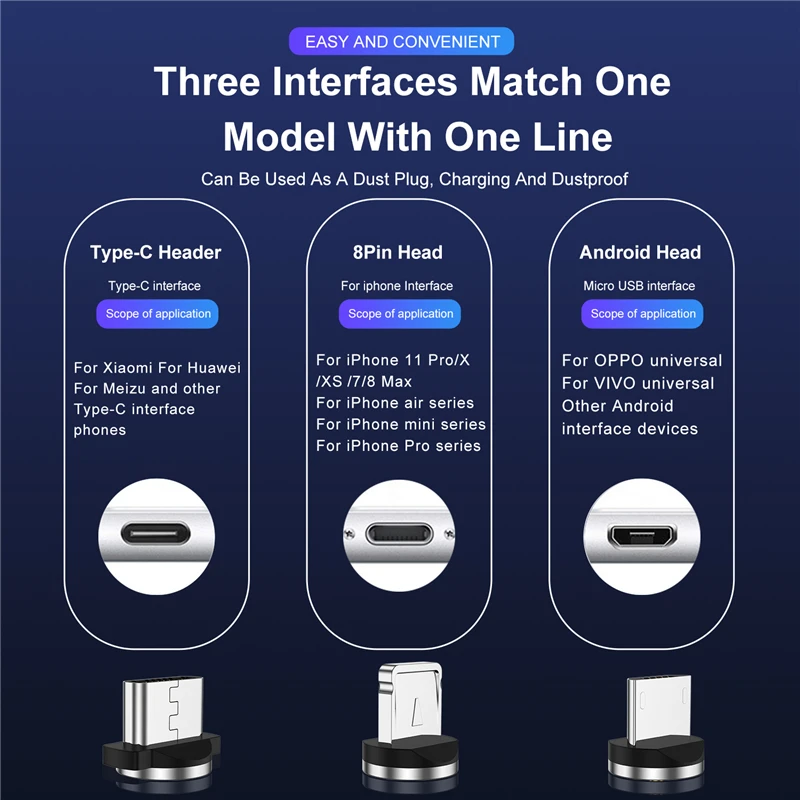 EASY AND CONVENIENT

Three Interfaces Match One Model With One Line

Can Be Used As A Dust Plug, Charging And Dustproof

Type-C Header

Type-C interface

Scope of application

For Xiaomi For Huawei For Meizu and other Type-C interface phones

8Pin Head

For iphone Interface

Scope of application

For iPhone 11 Pro/X /XS /7/8 Max
For iPhone air series
For iPhone mini series
For iPhone Pro series

Android Head

Micro USB interface

Scope of application

For OPPO universal
For VIVO universal
Other Android interface devices