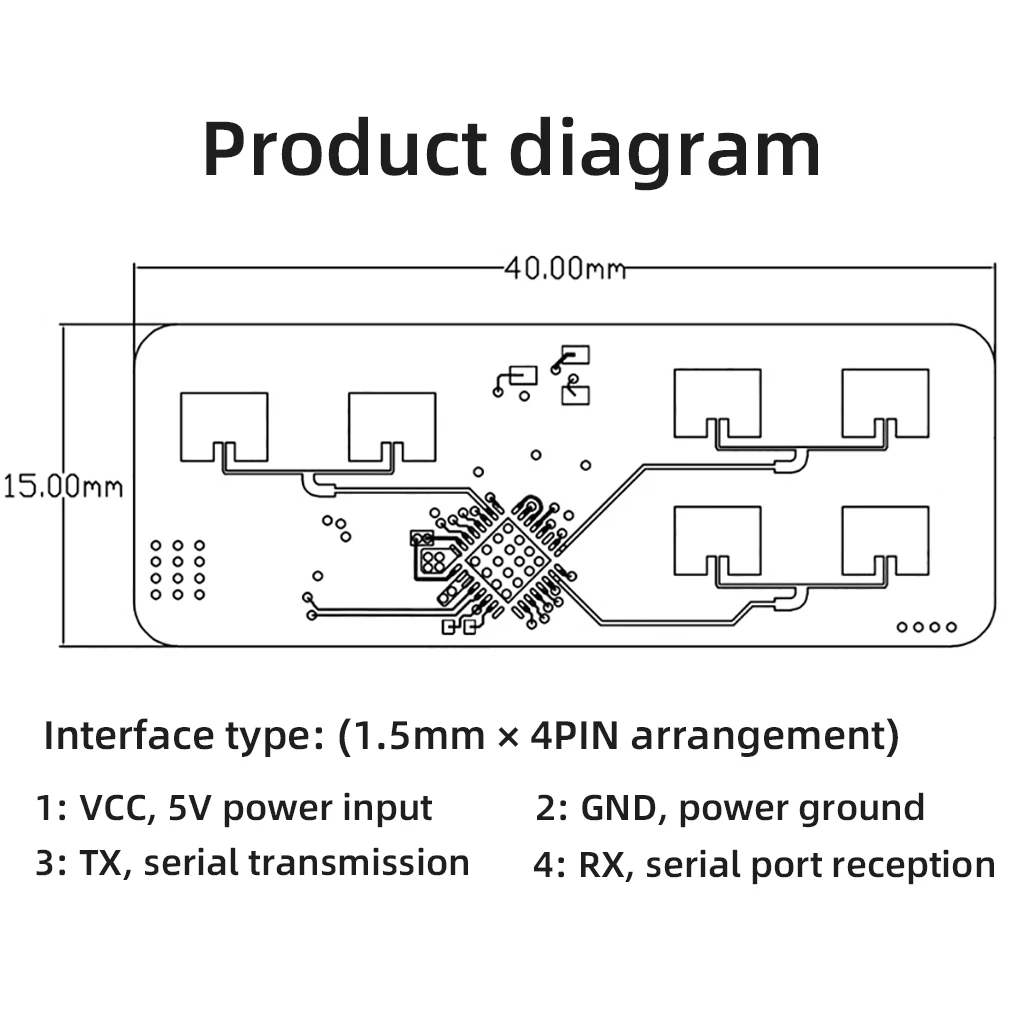 Product diagram

40.00mm

15.00mm

Interface type: (1.5mm × 4PIN arrangement)

1: VCC, 5V power input

2: GND, power ground

3: TX, serial transmission

4: RX, serial port reception